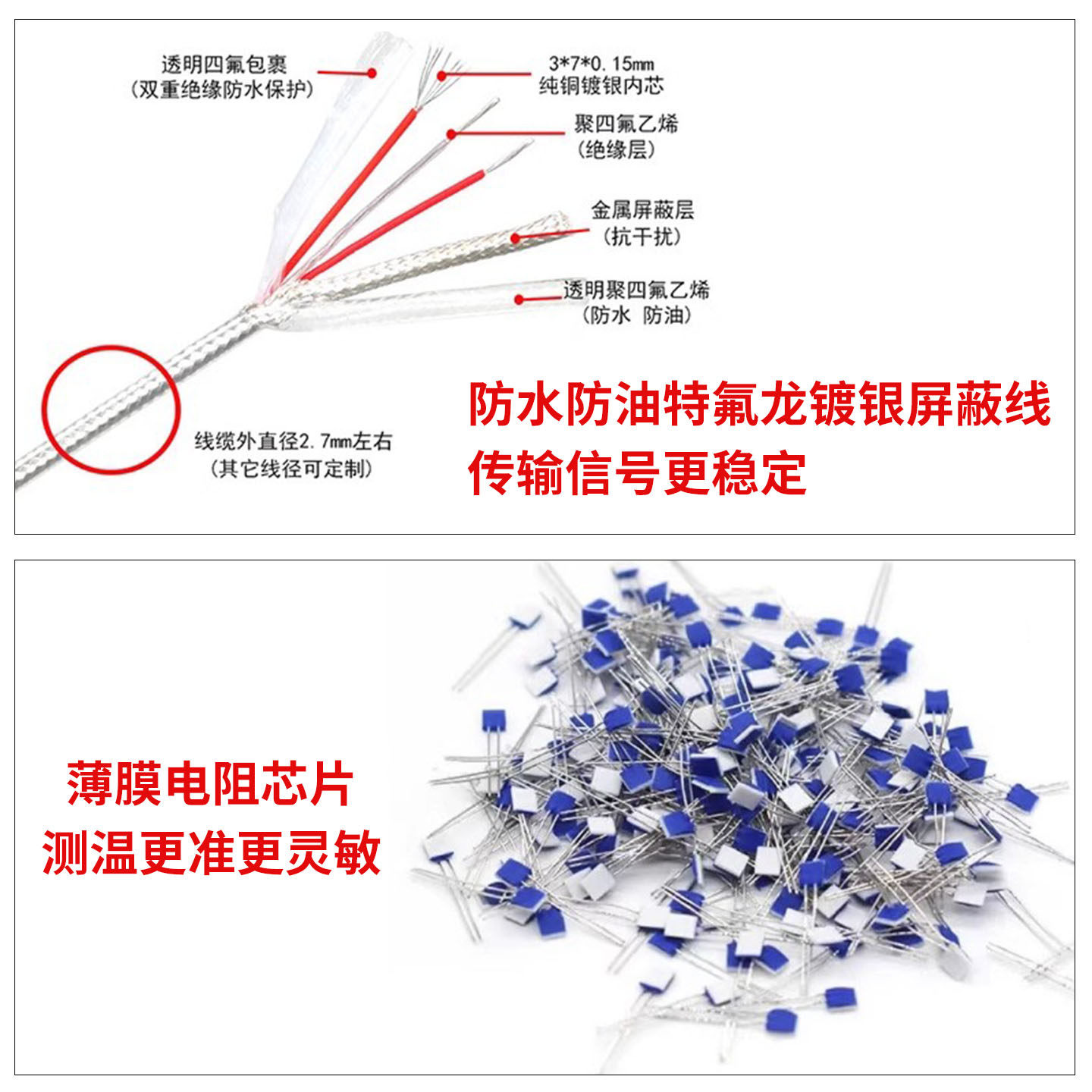 透明四氟包裹
(双重绝缘防水保护)

3*7*0.15mm
纯铜镀银内芯

聚四氟乙烯
(绝缘层)

金属屏蔽层
(抗干扰)

透明聚四氟乙烯
(防水 防油)

线缆外直径2.7mm左右
(其它线径可定制)

防水防油特氟龙镀银屏蔽线
传输信号更稳定

薄膜电阻芯片
测温更准更灵敏