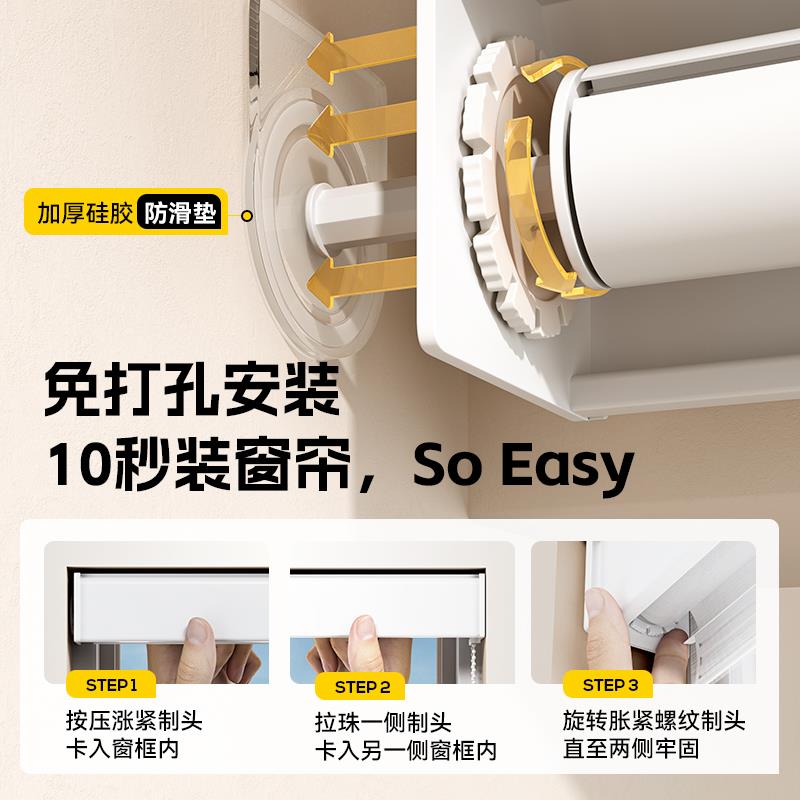 加厚硅胶 防滑垫

免打孔安装
10秒装窗帘，So Easy

STEP 1
按压涨紧制头
卡入窗框内

STEP 2
拉珠一侧制头
卡入另一侧窗框内

STEP 3
旋转胀紧螺纹制头
直至两侧牢固