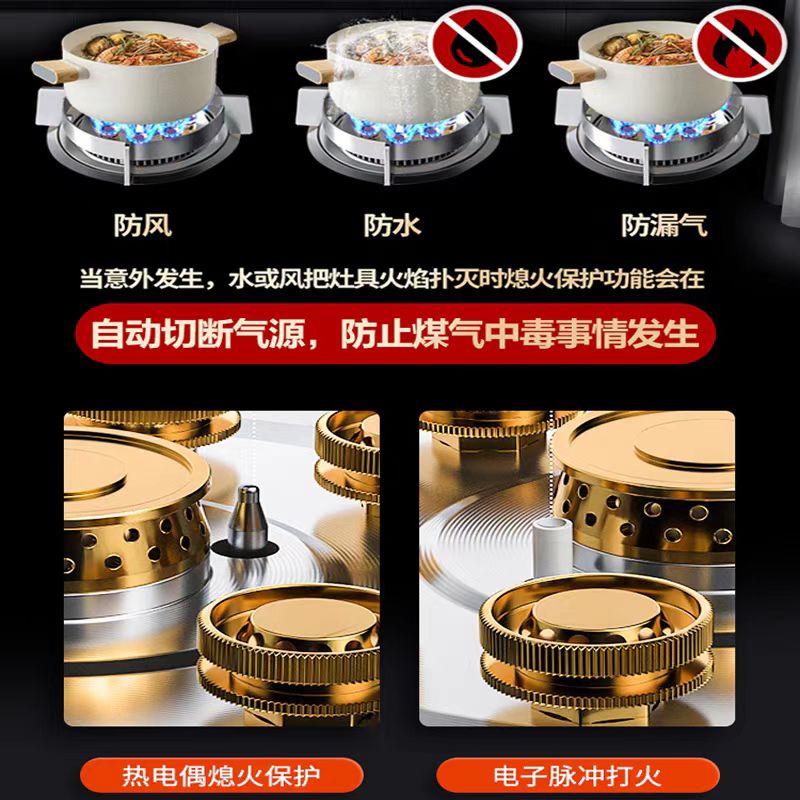 防风

防水

防漏气

当意外发生，水或风把灶具火焰扑灭时熄火保护功能会在

自动切断气源，防止煤气中毒事情发生

热电偶熄火保护

电子脉冲打火