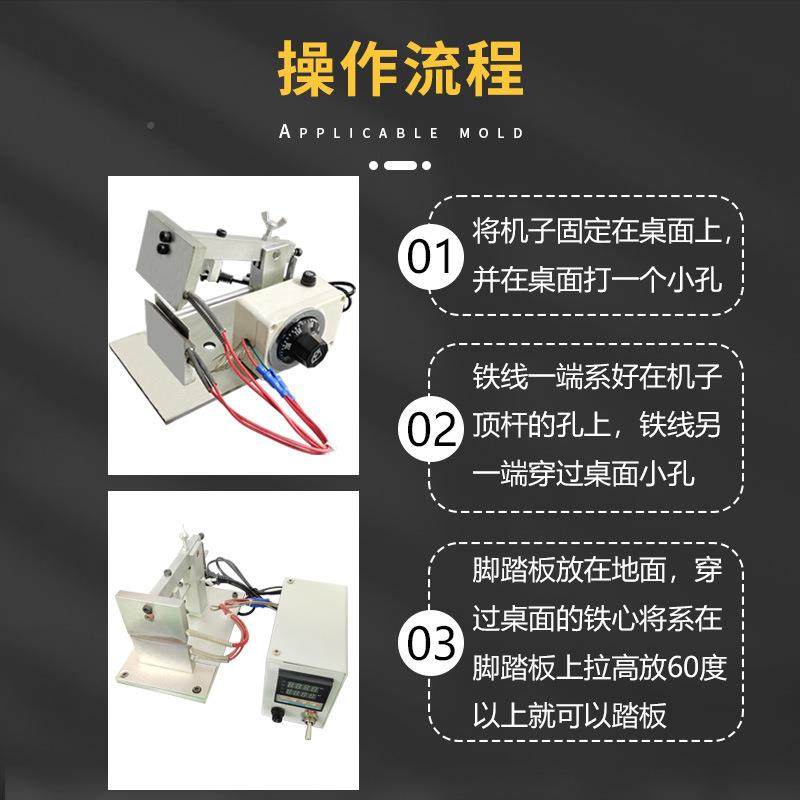 操作流程

APPLICABLE MOLD

01 将机子固定在桌面上，并在桌面打一个小孔

02 铁线一端系好在机子顶杆的孔上，铁线另一端穿过桌面小孔

03 脚踏板放在地面，穿过桌面的铁心将系在脚踏板上拉高放60度以上就可以踏板