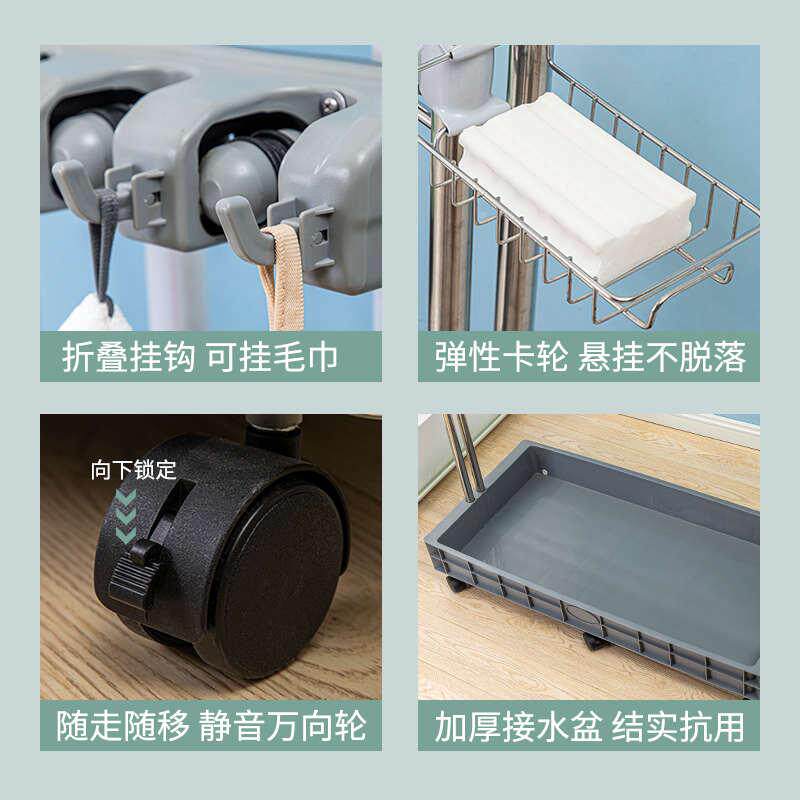 折叠挂钩 可挂毛巾

弹性卡轮 悬挂不脱落

向下锁定

随走随移 静音万向轮

加厚接水盆 结实抗用