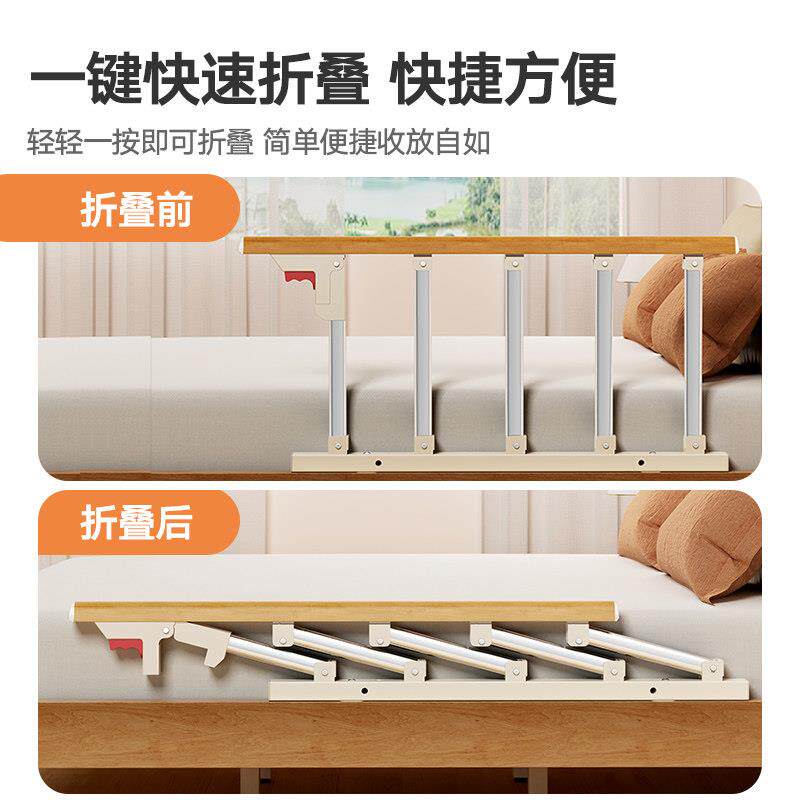 一键快速折叠 快捷方便

轻轻一按即可折叠 简单便捷收放自如

折叠前

折叠后