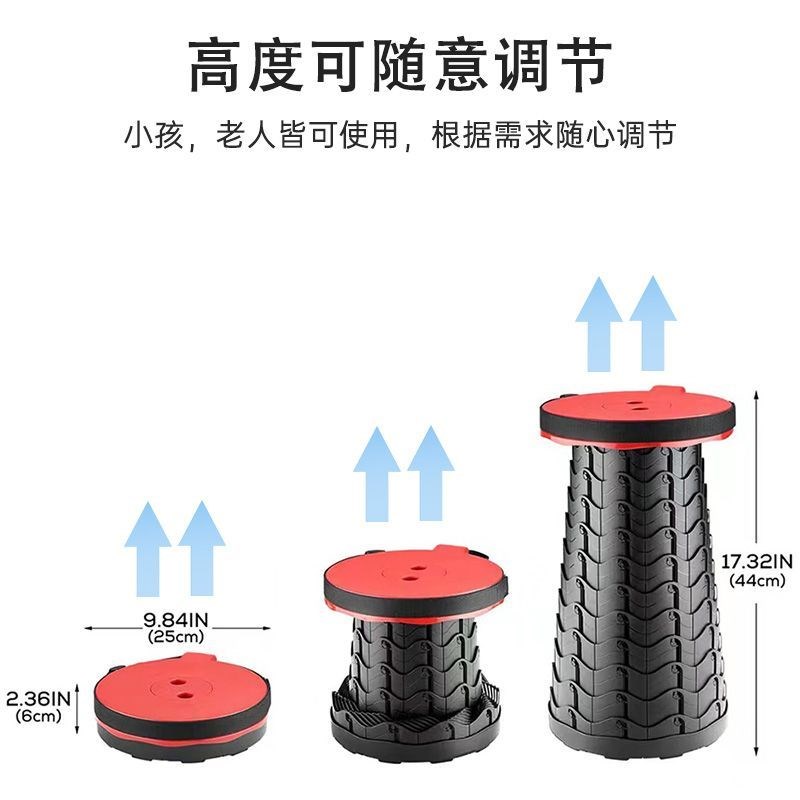 高度可随意调节

小孩，老人皆可使用，根据需求随心调节

9.84IN
(25cm)

2.36IN
(6cm)

17.32IN
(44cm)