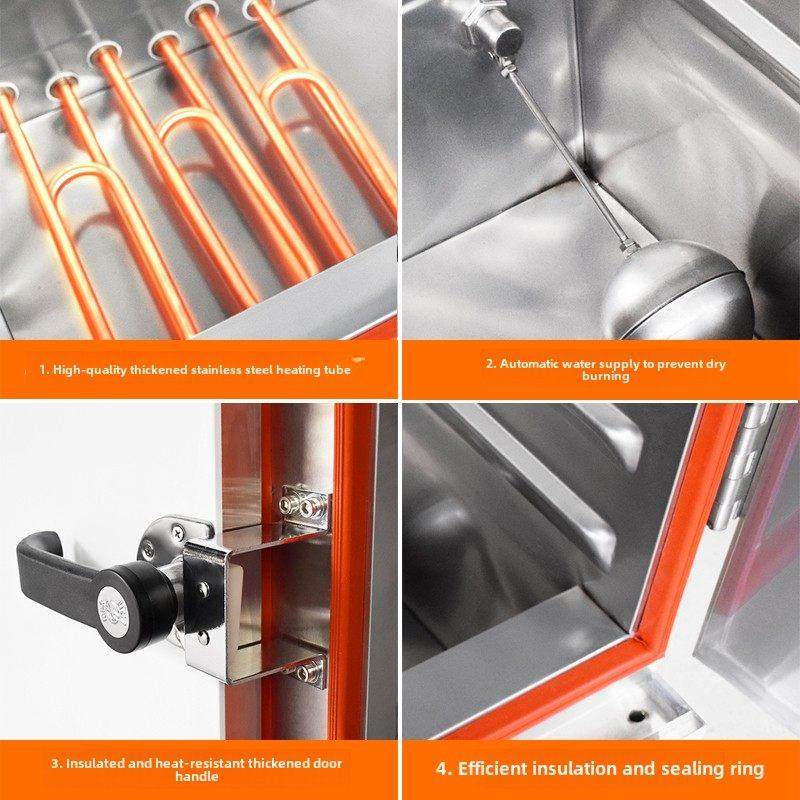 1. High-quality thickened stainless steel heating tube

2. Automatic water supply to prevent dry burning

3. Insulated and heat-resistant thickened door handle

4. Efficient insulation and sealing ring