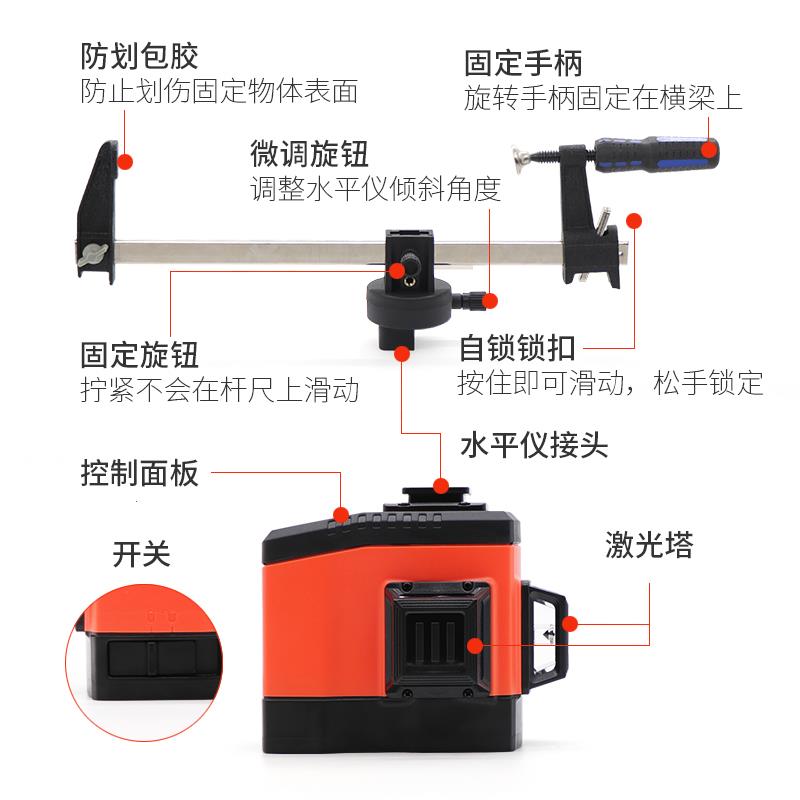 防划包胶
防止划伤固定物体表面

固定手柄
旋转手柄固定在横梁上

微调旋钮
调整水平仪倾斜角度

固定旋钮
拧紧不会在杆尺上滑动

自锁锁扣
按住即可滑动，松手锁定

水平仪接头

控制面板

开关

激光塔