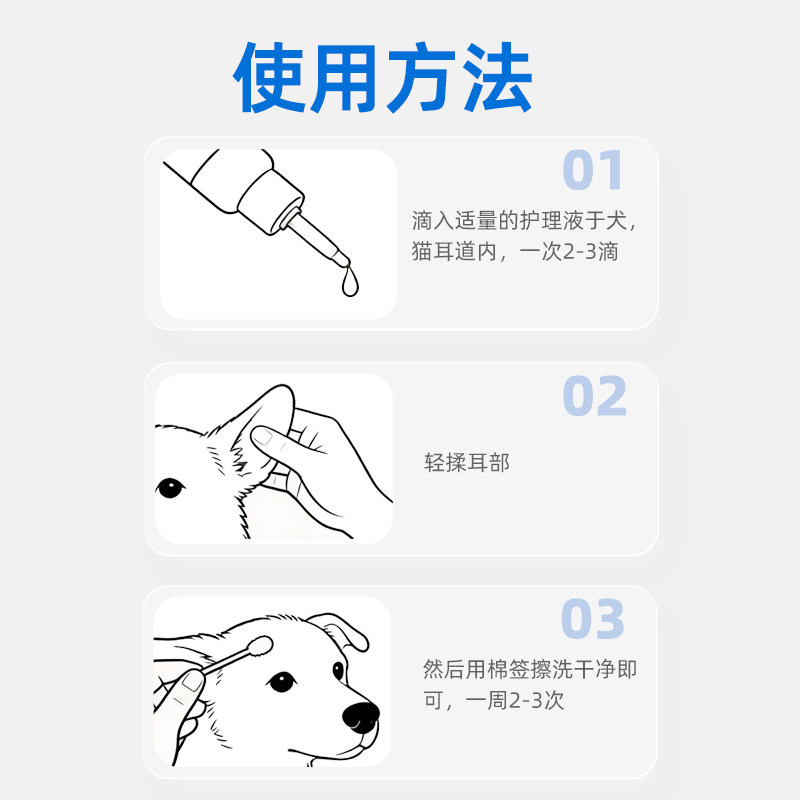 使用方法

01
滴入适量的护理液于犬，猫耳道内，一次2-3滴

02
轻揉耳部

03
然后用棉签擦洗干净即可，一周2-3次