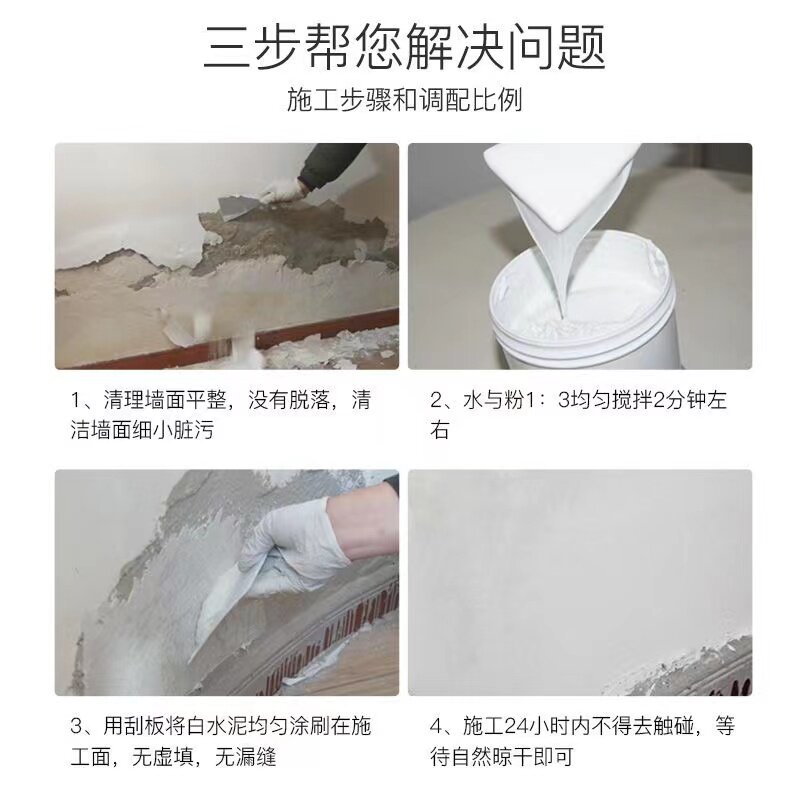 三步帮您解决问题

施工步骤和调配比例

1、清理墙面平整，没有脱落，清洁墙面细小脏污

2、水与粉1：3均匀搅拌2分钟左右

3、用刮板将白水泥均匀涂刷在施工面，无虚填，无漏缝

4、施工24小时内不得去触碰，等待自然晾干即可