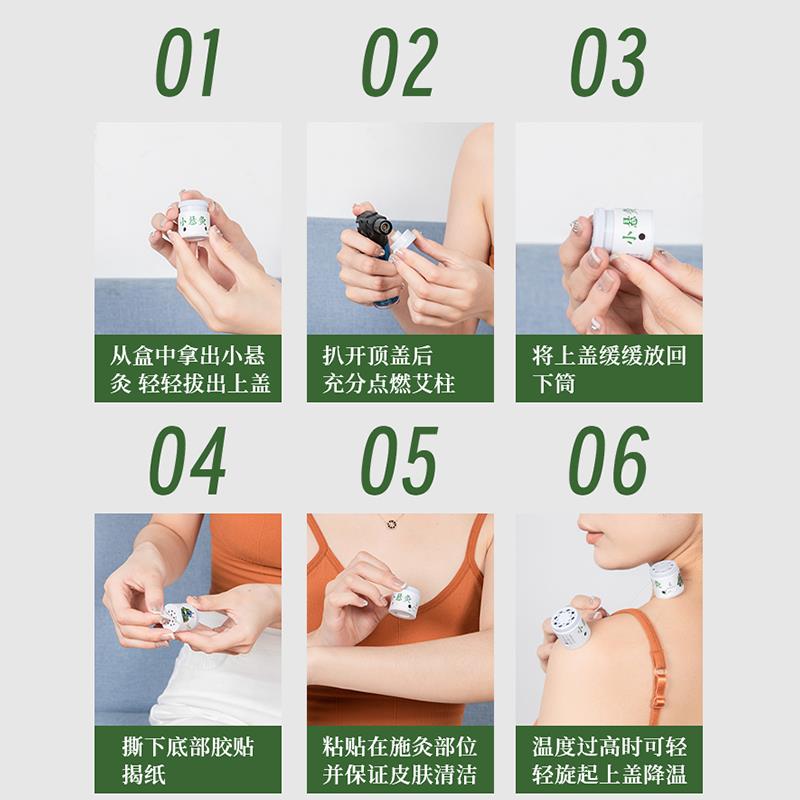 01

小悬灸

从盒中拿出小悬灸 轻轻拔出上盖

02

扒开顶盖后充分点燃艾柱

03

小悬

将上盖缓缓放回下筒

04

撕下底部胶贴揭纸

05

小悬灸

粘贴在施灸部位并保证皮肤清洁

06

温度过高时可轻轻旋起上盖降温