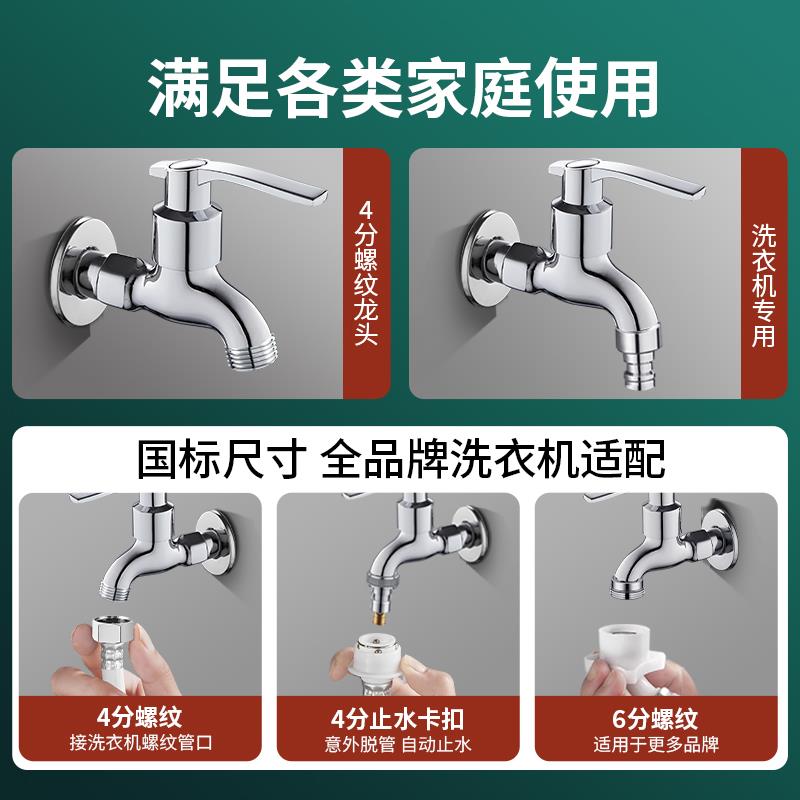 满足各类家庭使用

4分螺纹龙头

洗衣机专用

国标尺寸 全品牌洗衣机适配

4分螺纹
接洗衣机螺纹管口

4分止水卡扣
意外脱管 自动止水

6分螺纹
适用于更多品牌