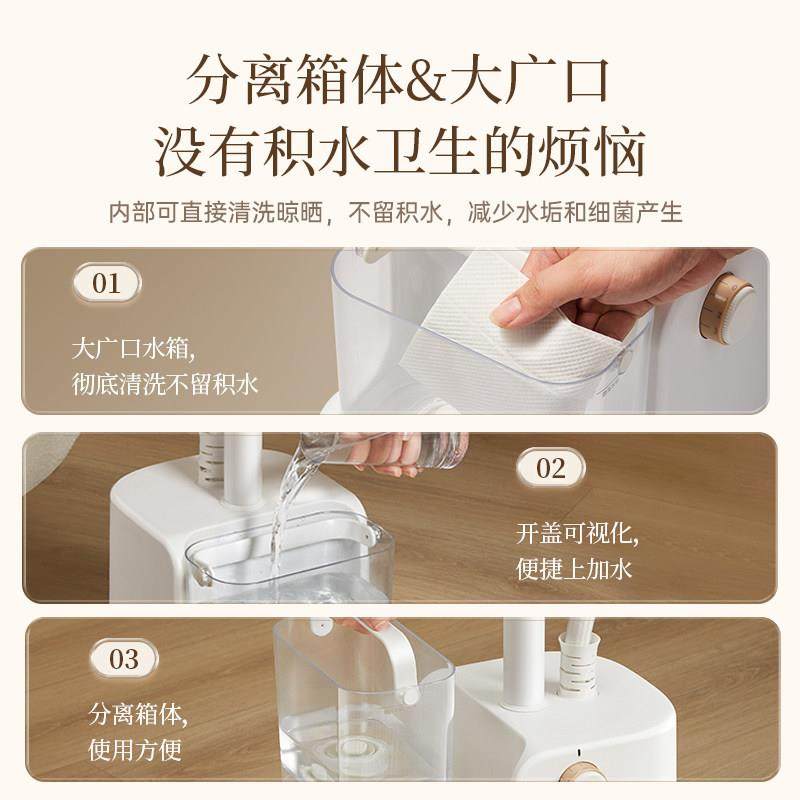 分离箱体&大广口
没有积水卫生的烦恼

内部可直接清洗晾晒，不留积水，减少水垢和细菌产生

01

大广口水箱，
彻底清洗不留积水

02

开盖可视化，
便捷上加水

03

分离箱体，
使用方便