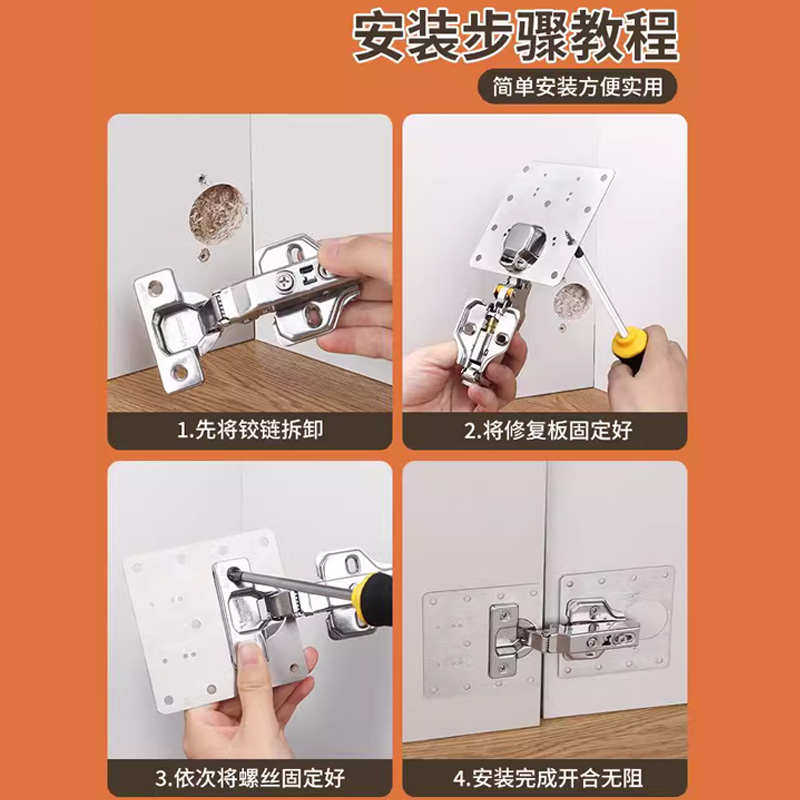 安装步骤教程

简单安装方便实用

1.先将铰链拆卸

2.将修复板固定好

3.依次将螺丝固定好

4.安装完成开合无阻