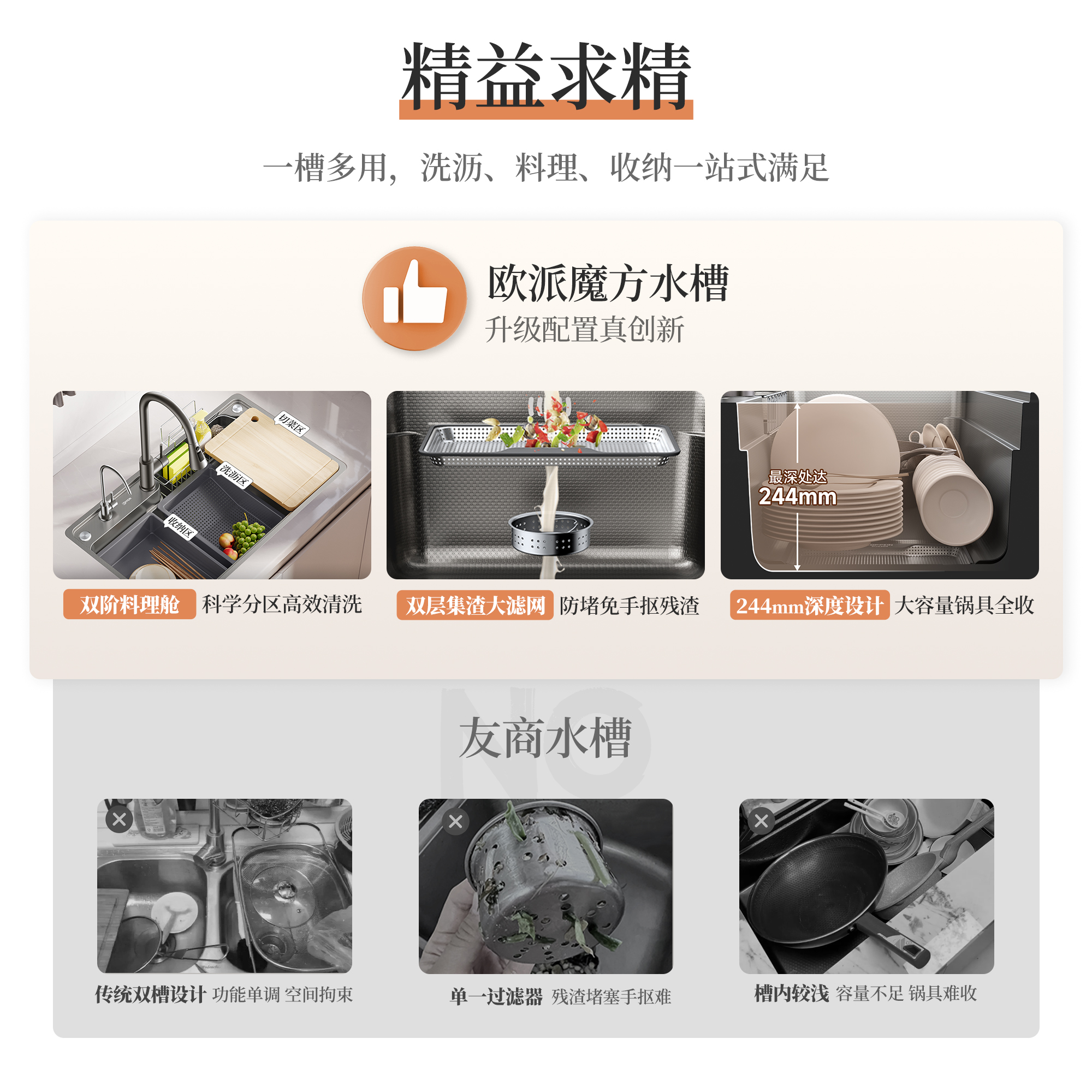 精益求精

一槽多用，洗沥、料理、收纳一站式满足

欧派魔方水槽
升级配置真创新

切菜区
洗沥区
收纳区

最深处达
244mm

双阶料理舱 科学分区高效清洗

双层集渣大滤网 防堵免手抠残渣

244mm深度设计 大容量锅具全收

NO
友商水槽

传统双槽设计 功能单调 空间拘束

单一过滤器 残渣堵塞手抠难

槽内较浅 容量不足 锅具难收