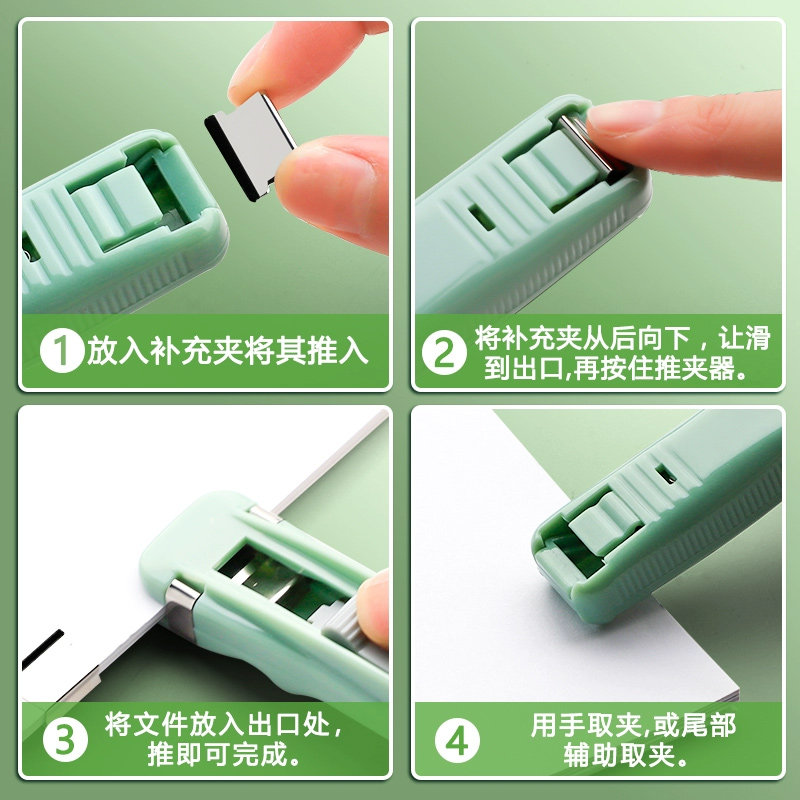 1 放入补充夹将其推入

2 将补充夹从后向下，让滑到出口,再按住推夹器。

3 将文件放入出口处，推即可完成。

4 用手取夹,或尾部辅助取夹。