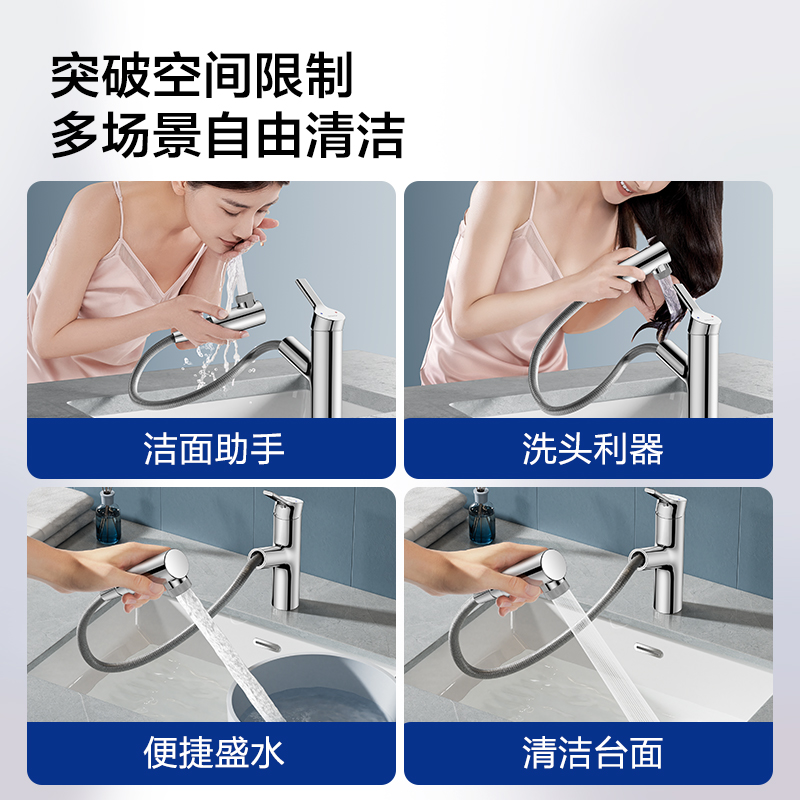 突破空间限制
多场景自由清洁

洁面助手

洗头利器

便捷盛水

清洁台面