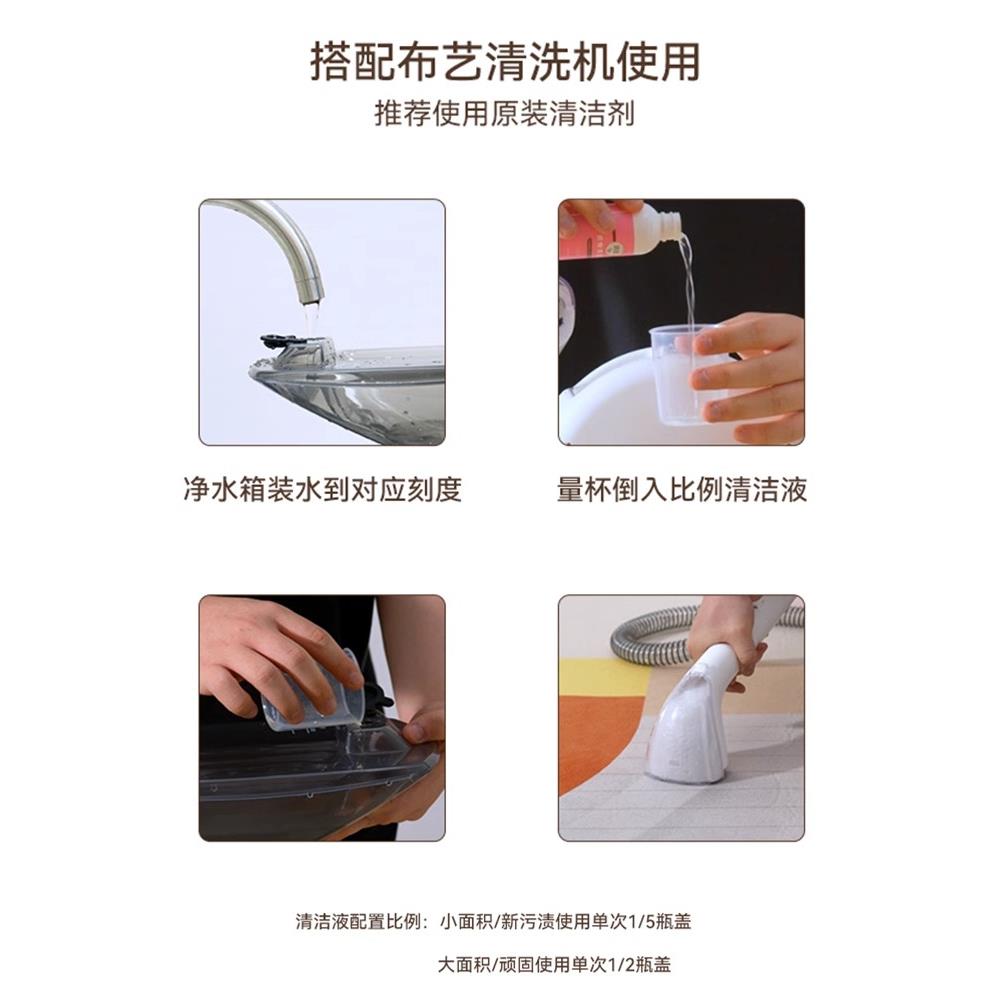 搭配布艺清洗机使用

推荐使用原装清洁剂

净水箱装水到对应刻度

量杯倒入比例清洁液

清洁液配置比例：小面积/新污渍使用单次1/5瓶盖

大面积/顽固使用单次1/2瓶盖