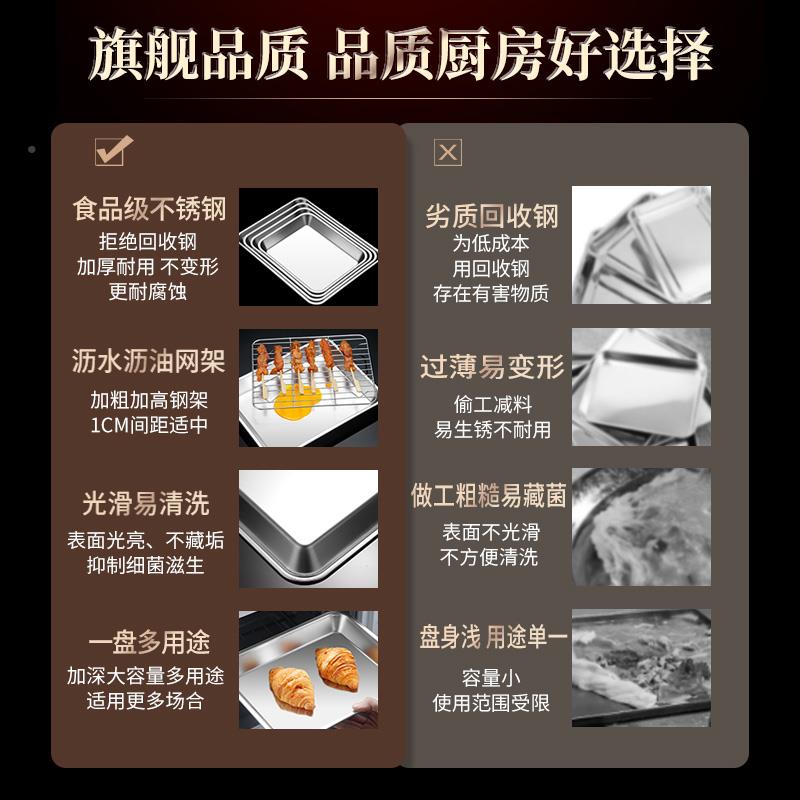 旗舰品质 品质厨房好选择

食品级不锈钢
拒绝回收钢
加厚耐用 不变形
更耐腐蚀

沥水沥油网架
加粗加高钢架
1CM间距适中

光滑易清洗
表面光亮、不藏垢
抑制细菌滋生

一盘多用途
加深大容量多用途
适用更多场合

劣质回收钢
为低成本
用回收钢
存在有害物质

过薄易变形
偷工减料
易生锈不耐用

做工粗糙易藏菌
表面不光滑
不方便清洗

盘身浅 用途单一
容量小
使用范围受限