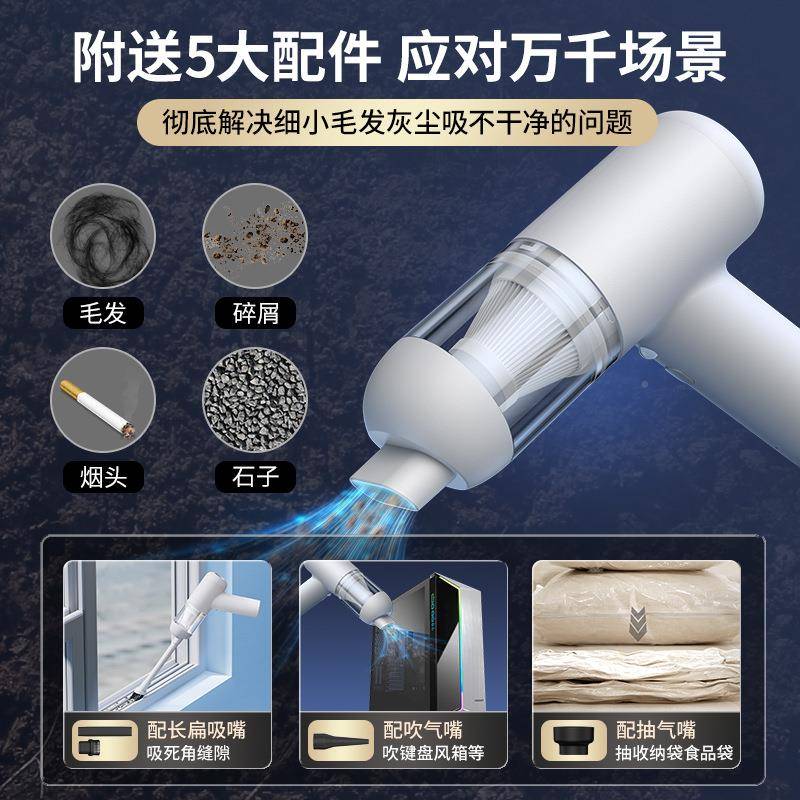 附送5大配件 应对万千场景

彻底解决细小毛发灰尘吸不干净的问题

毛发

碎屑

烟头

石子

配长扁吸嘴
吸死角缝隙

配吹气嘴
吹键盘风箱等

配抽气嘴
抽收纳袋食品袋