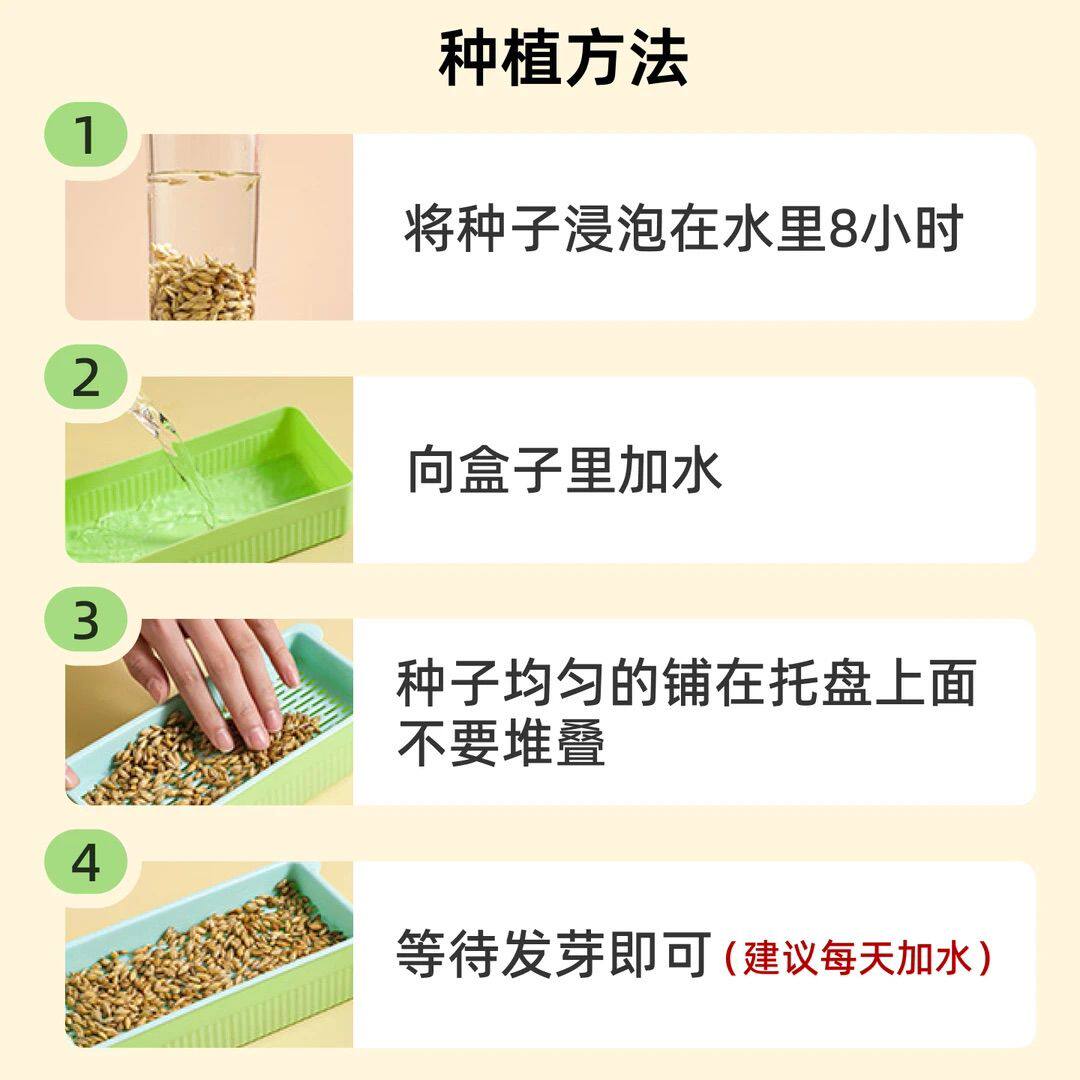 种植方法

1

将种子浸泡在水里8小时

2

向盒子里加水

3

种子均匀的铺在托盘上面不要堆叠

4

等待发芽即可（建议每天加水）