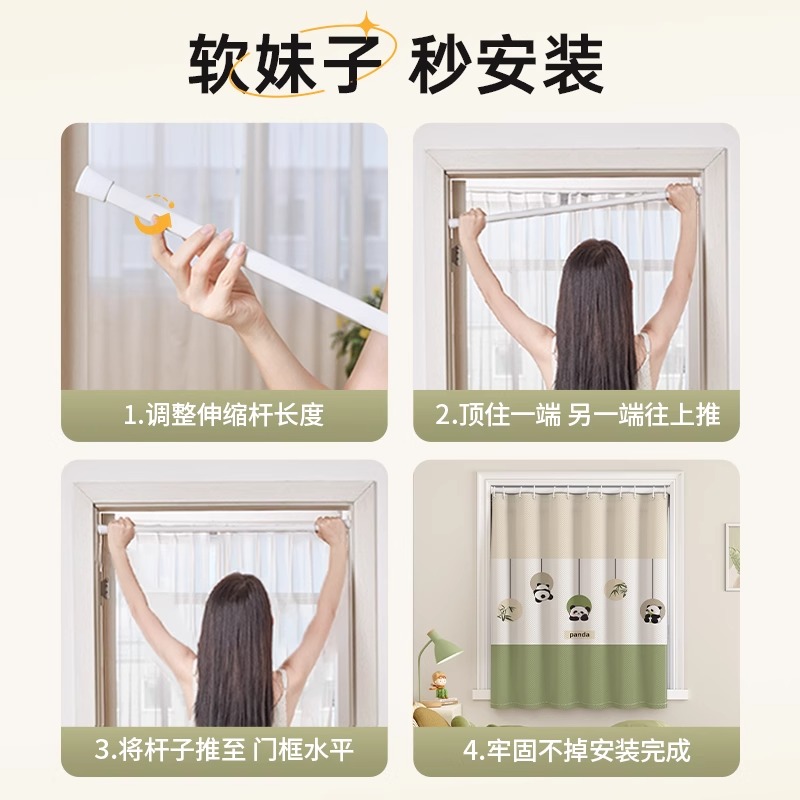 软妹子 秒安装

1.调整伸缩杆长度

2.顶住一端 另一端往上推

3.将杆子推至 门框水平

panda

4.牢固不掉安装完成