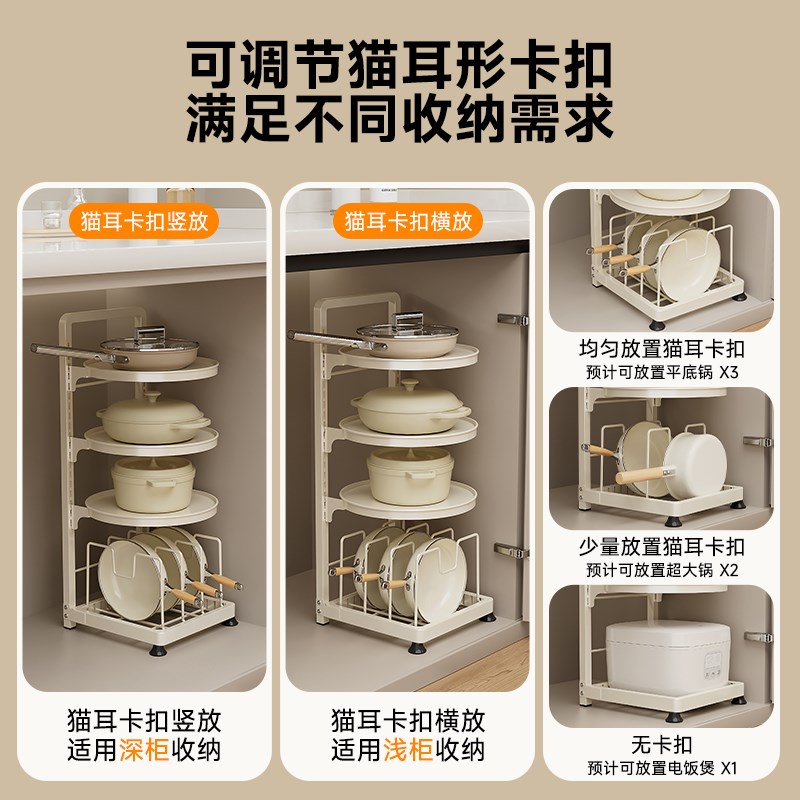 可调节猫耳形卡扣
满足不同收纳需求

猫耳卡扣竖放

猫耳卡扣竖放
适用深柜收纳

猫耳卡扣横放

猫耳卡扣横放
适用浅柜收纳

均匀放置猫耳卡扣
预计可放置平底锅 X3

少量放置猫耳卡扣
预计可放置超大锅 X2

无卡扣
预计可放置电饭煲 X1