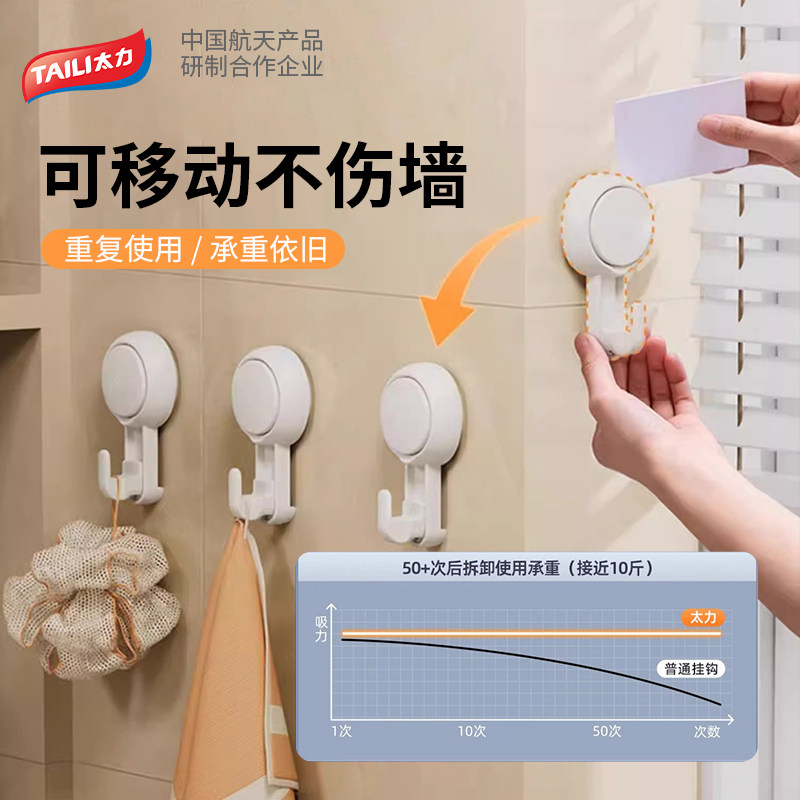 TAILI太力

中国航天产品
研制合作企业

可移动不伤墙

重复使用 / 承重依旧

50+次后拆卸使用承重（接近10斤）

吸力

太力

普通挂钩

1次
10次
50次
次数