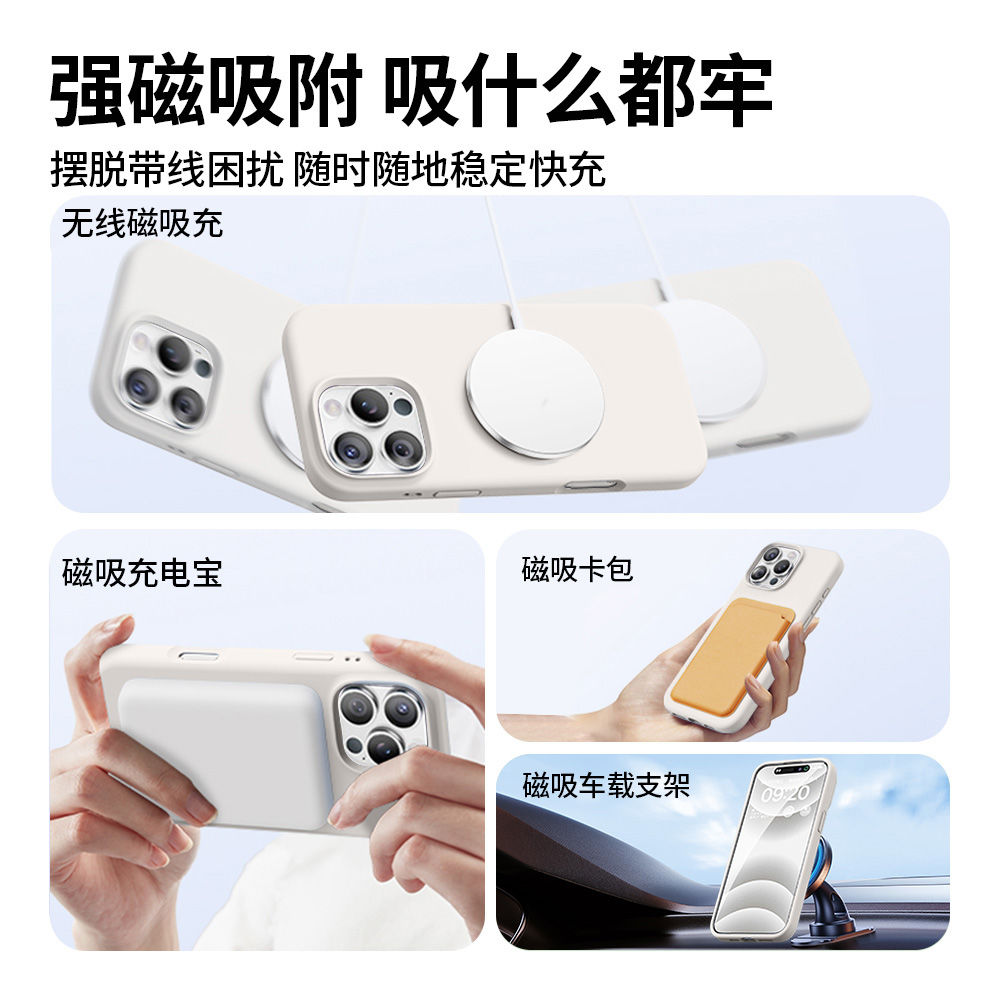 强磁吸附 吸什么都牢

摆脱带线困扰 随时随地稳定快充

无线磁吸充

磁吸充电宝

磁吸卡包

磁吸车载支架

09:20