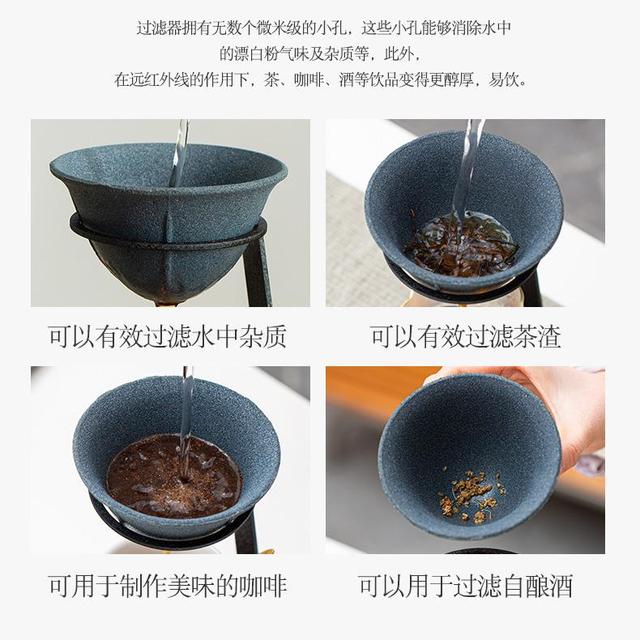 过滤器拥有无数个微米级的小孔，这些小孔能够消除水中的漂白粉气味及杂质等，此外，在远红外线的作用下，茶、咖啡、酒等饮品变得更醇厚，易饮。

可以有效过滤水中杂质

可以有效过滤茶渣

可用于制作美味的咖啡

可以用于过滤自酿酒