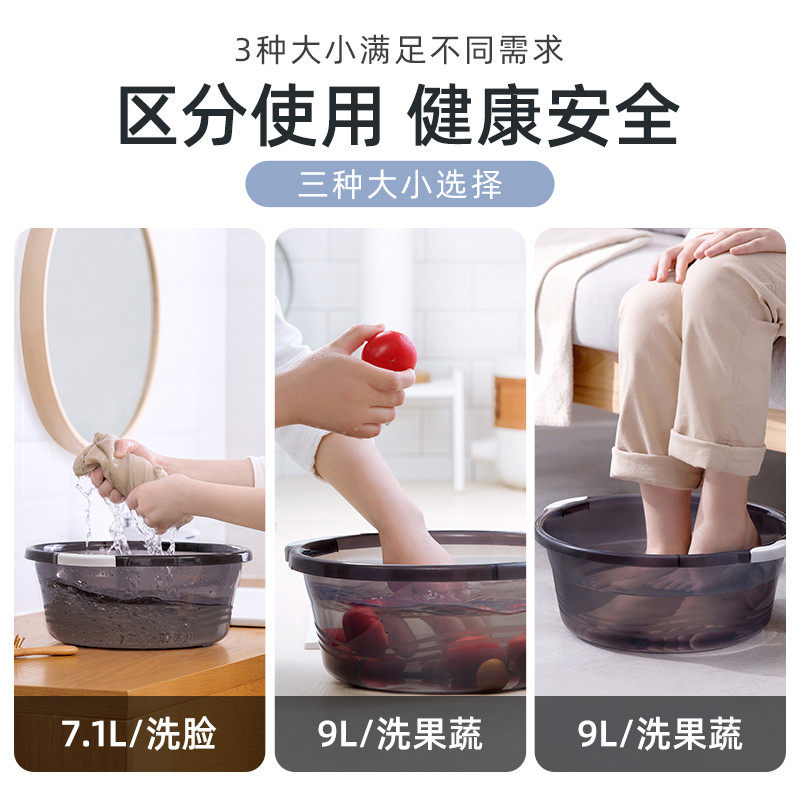 3种大小满足不同需求

区分使用 健康安全

三种大小选择

7.1L/洗脸

9L/洗果蔬

9L/洗果蔬