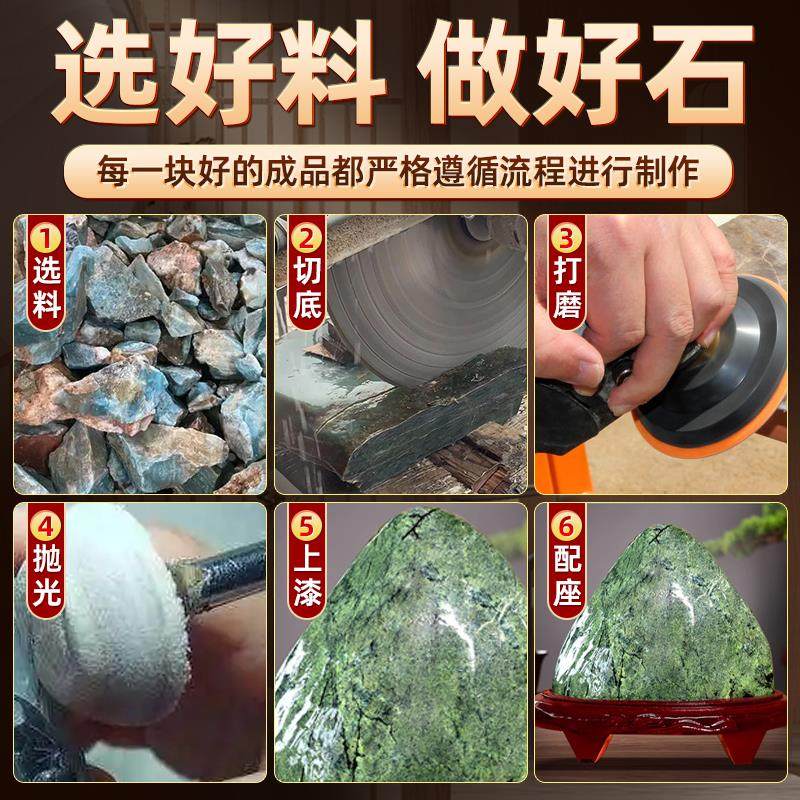 选好料 做好石

每一块好的成品都严格遵循流程进行制作

1 选料

2 切底

3 打磨

4 抛光

5 上漆

6 配座