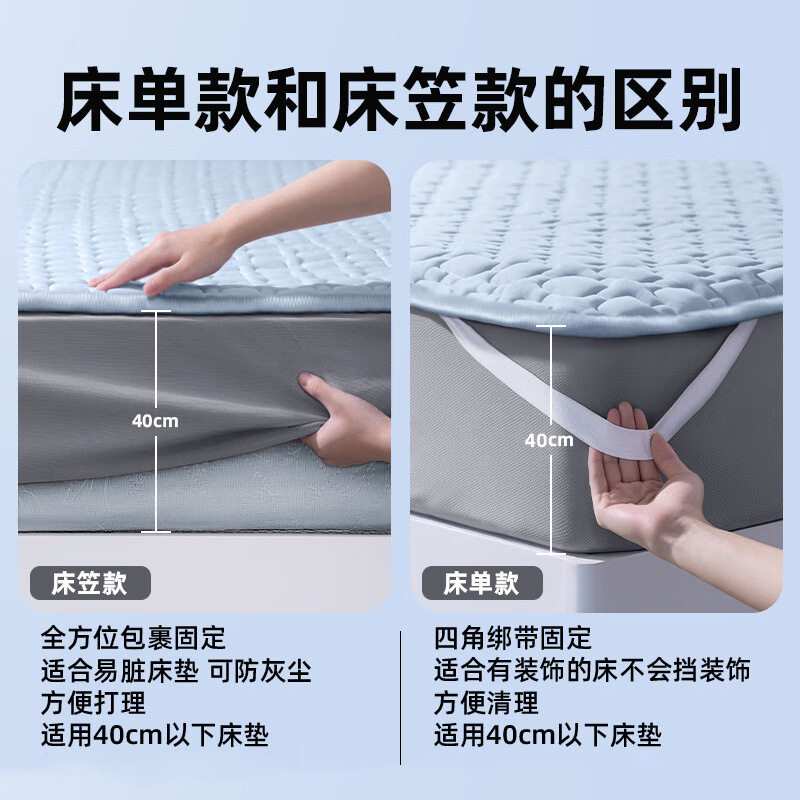 床单款和床笠款的区别

40cm

床笠款

全方位包裹固定
适合易脏床垫 可防灰尘
方便打理
适用40cm以下床垫

40cm

床单款

四角绑带固定
适合有装饰的床不会挡装饰
方便清理
适用40cm以下床垫