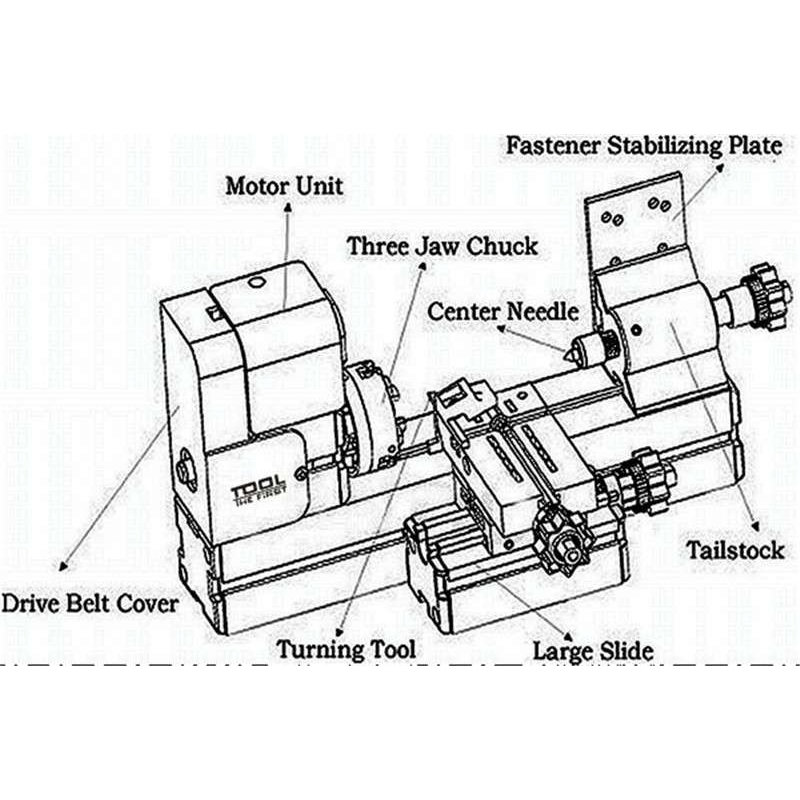 Fastener Stabilizing Plate

Motor Unit

Three Jaw Chuck

Center Needle

TOOL
THE FIRST

Tailstock

Drive Belt Cover

Turning Tool

Large Slide