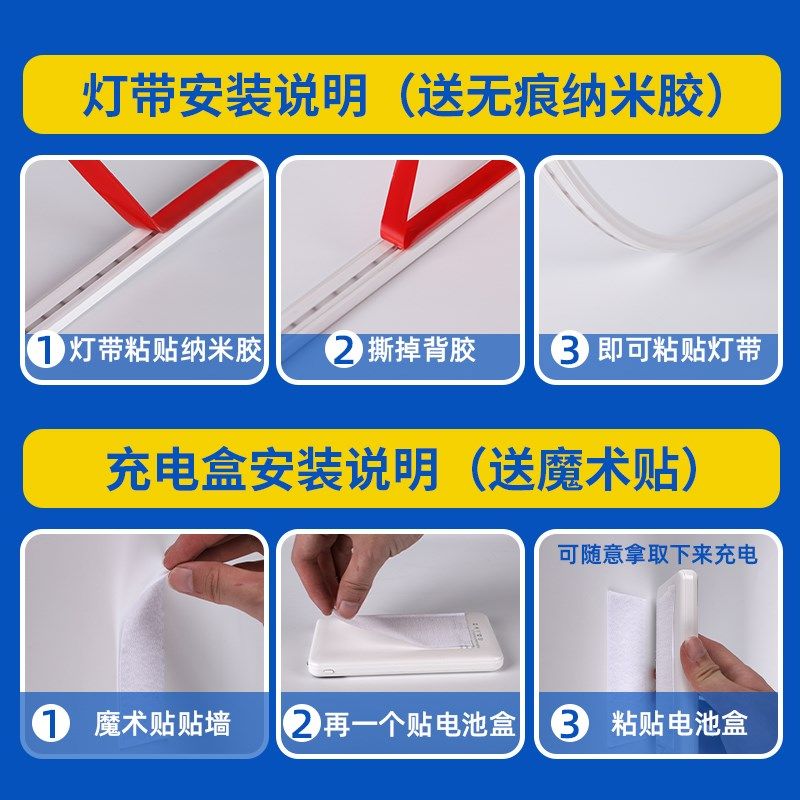 灯带安装说明（送无痕纳米胶）

1 灯带粘贴纳米胶

2 撕掉背胶

3 即可粘贴灯带

充电盒安装说明（送魔术贴）

1 魔术贴贴墙

2 再一个贴电池盒

可随意拿取下来充电

3 粘贴电池盒