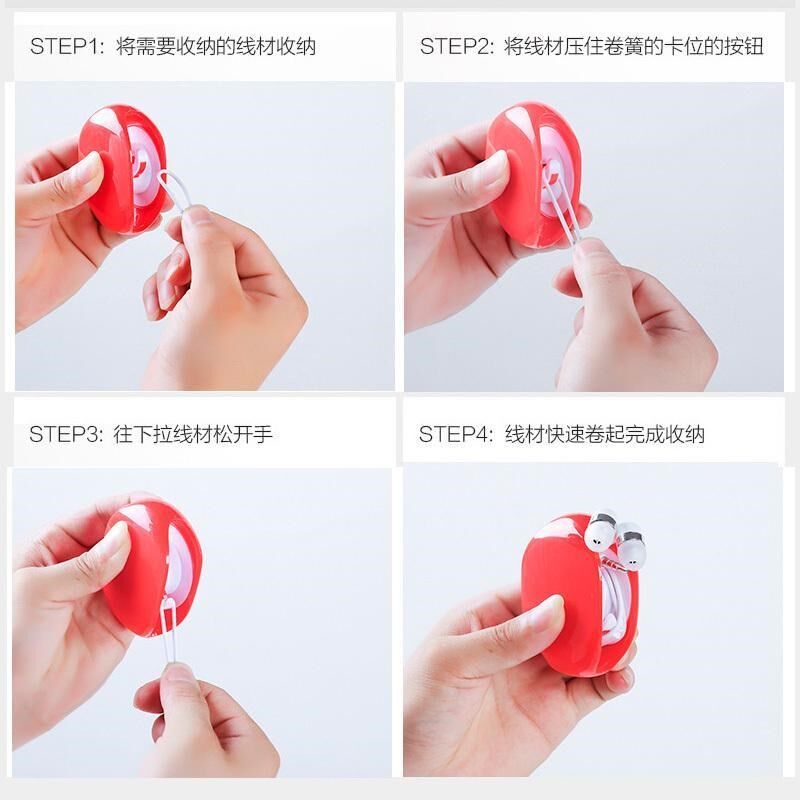 STEP1: 将需要收纳的线材收纳

STEP2: 将线材压住卷簧的卡位的按钮

STEP3: 往下拉线材松开手

STEP4: 线材快速卷起完成收纳