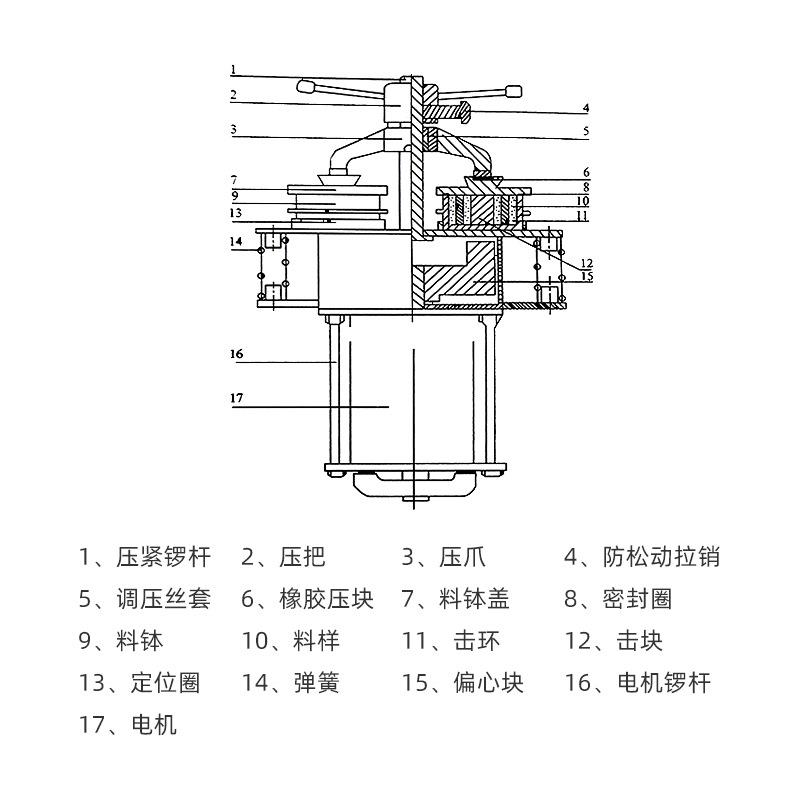 1
2
3
7
9
13
14
16
17
4
5
6
8
10
11
12
15

1、压紧锣杆　2、压把　3、压爪　4、防松动拉销
5、调压丝套　6、橡胶压块　7、料钵盖　8、密封圈
9、料钵　10、料样　11、击环　12、击块
13、定位圈　14、弹簧　15、偏心块　16、电机锣杆
17、电机