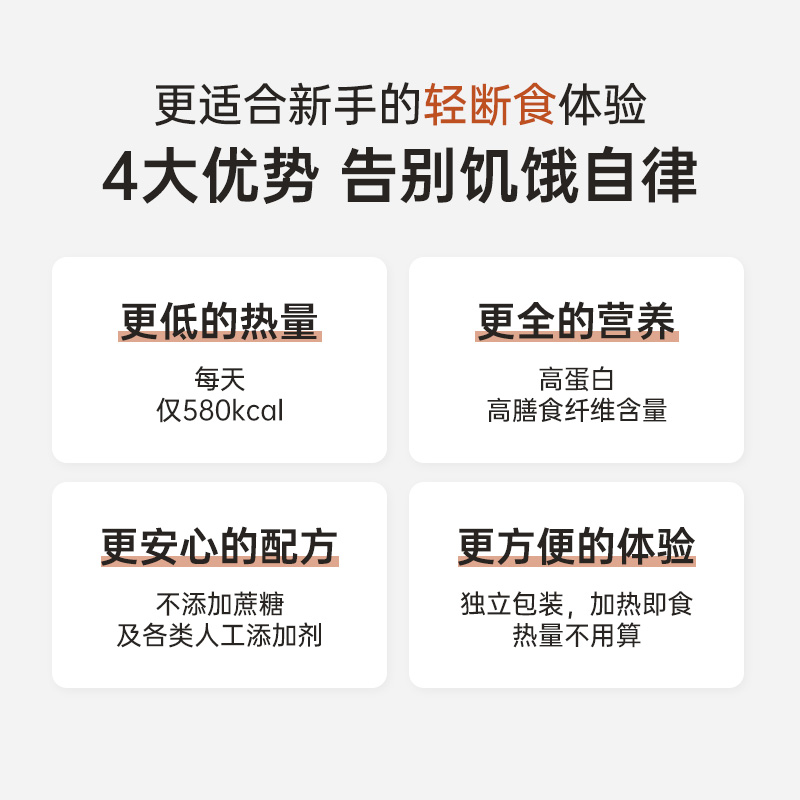 更适合新手的轻断食体验
4大优势 告别饥饿自律

更低的热量

每天
仅580kcal

更全的营养

高蛋白
高膳食纤维含量

更安心的配方

不添加蔗糖
及各类人工添加剂

更方便的体验

独立包装，加热即食
热量不用算