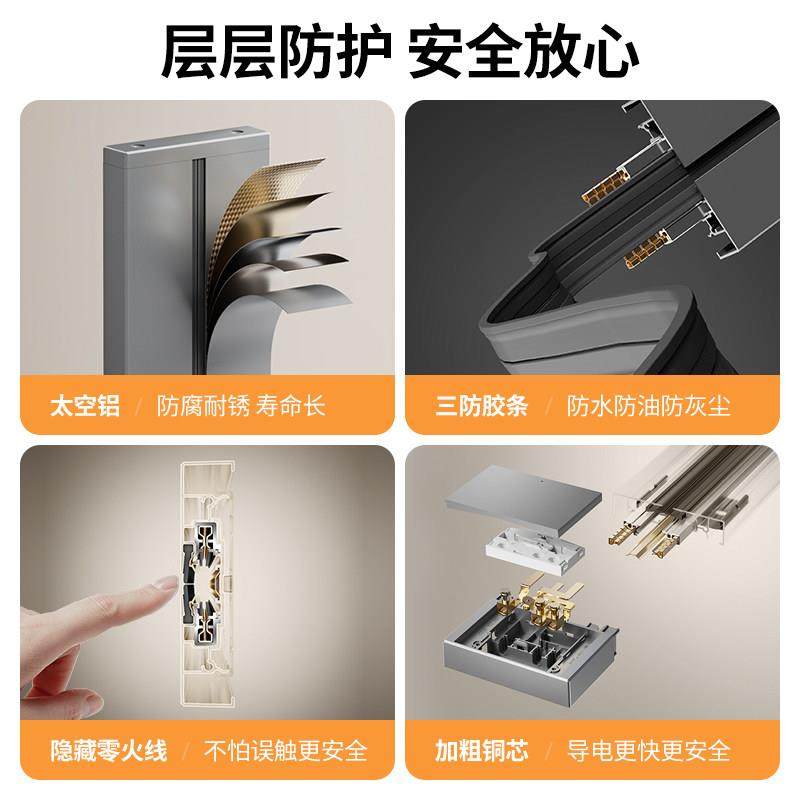 层层防护 安全放心

太空铝 / 防腐耐锈 寿命长

三防胶条 / 防水防油防灰尘

隐藏零火线 / 不怕误触更安全

加粗铜芯 / 导电更快更安全