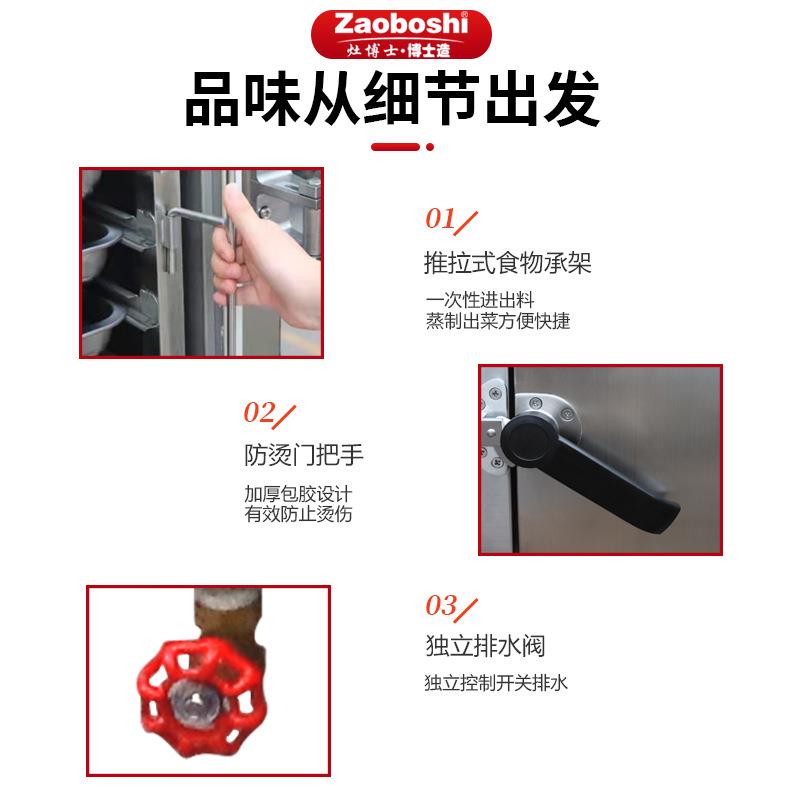 Zaoboshi®
灶博士·博士造

品味从细节出发

01/
推拉式食物承架
一次性进出料
蒸制出菜方便快捷

02/
防烫门把手
加厚包胶设计
有效防止烫伤

03/
独立排水阀
独立控制开关排水