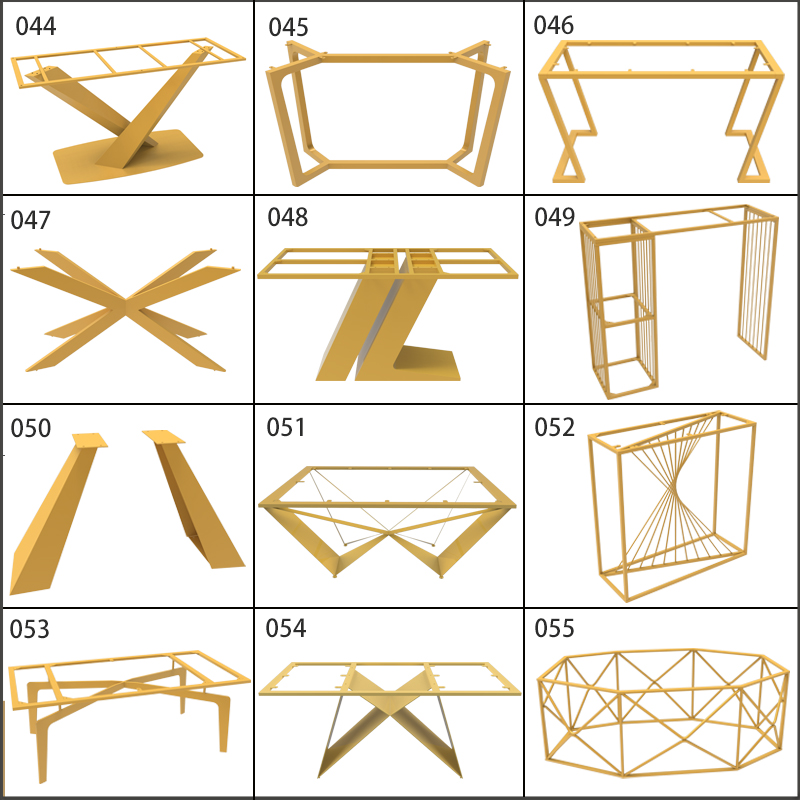 044

045

046

047

048

049

050

051

052

053

054

055