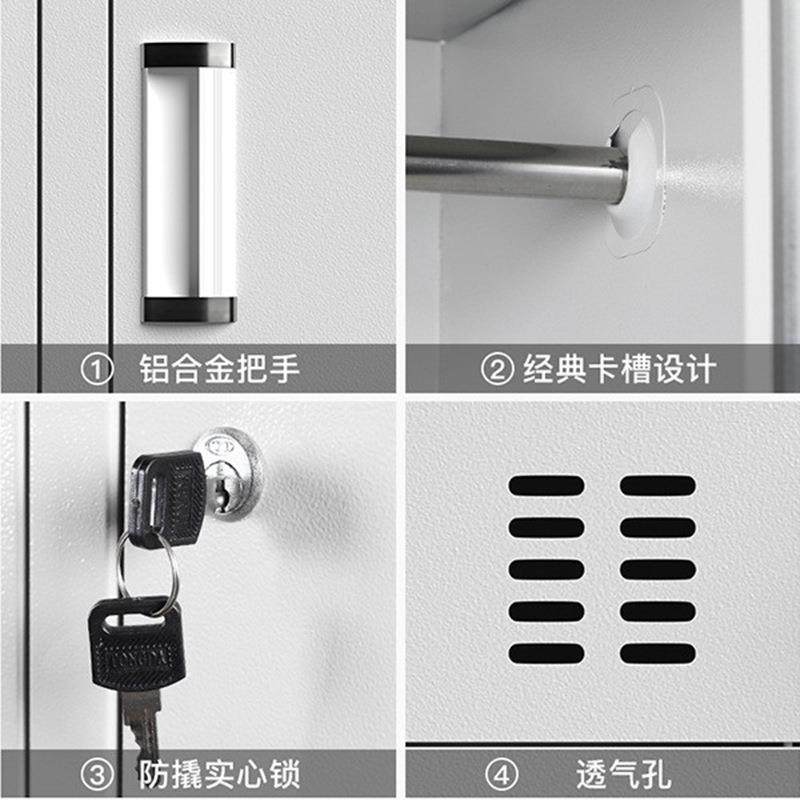 ① 铝合金把手

② 经典卡槽设计

③ 防撬实心锁

④ 透气孔