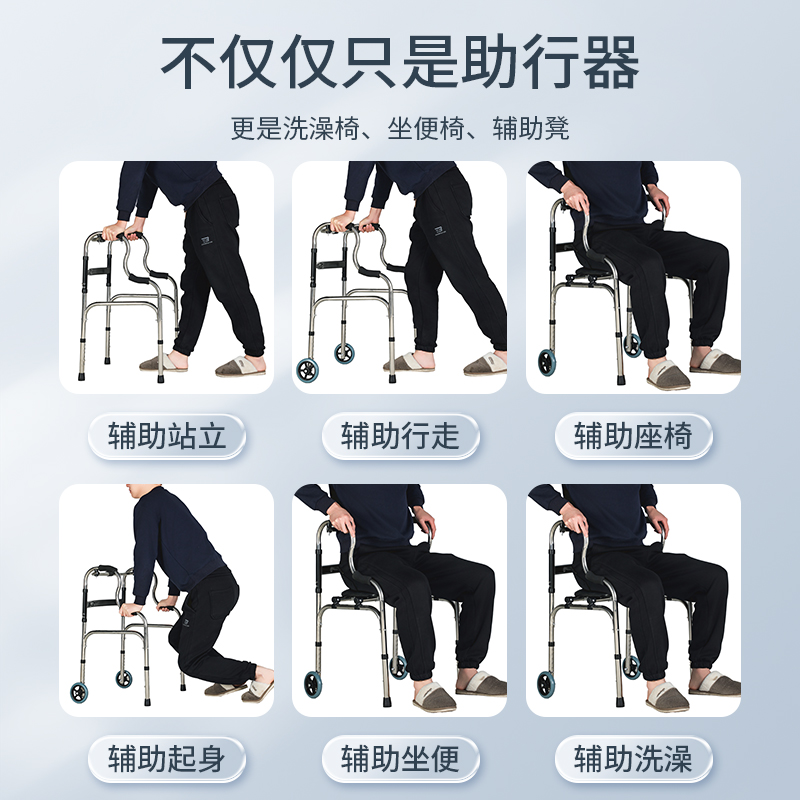 不仅仅只是助行器

更是洗澡椅、坐便椅、辅助凳

辅助站立

辅助行走

辅助座椅

辅助起身

辅助坐便

辅助洗澡