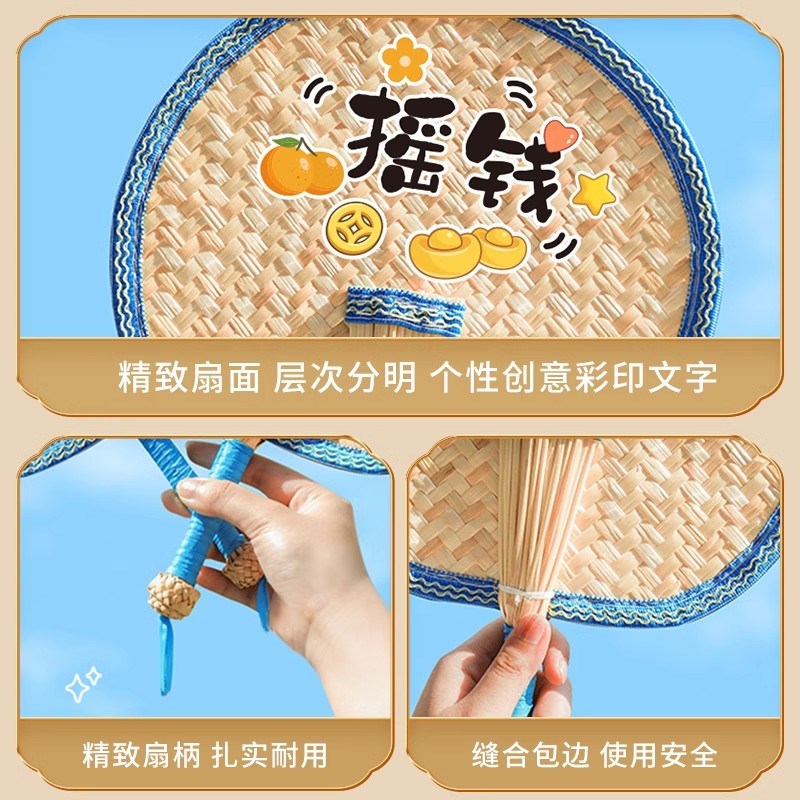 摇钱

精致扇面 层次分明 个性创意彩印文字

精致扇柄 扎实耐用

缝合包边 使用安全