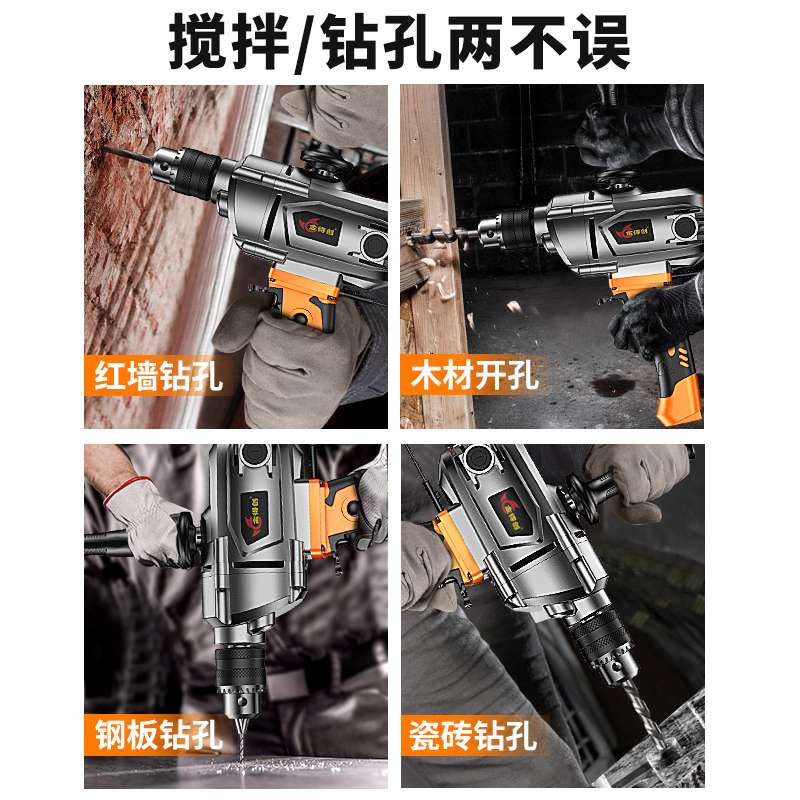 搅拌/钻孔两不误

红墙钻孔

木材开孔

钢板钻孔

瓷砖钻孔