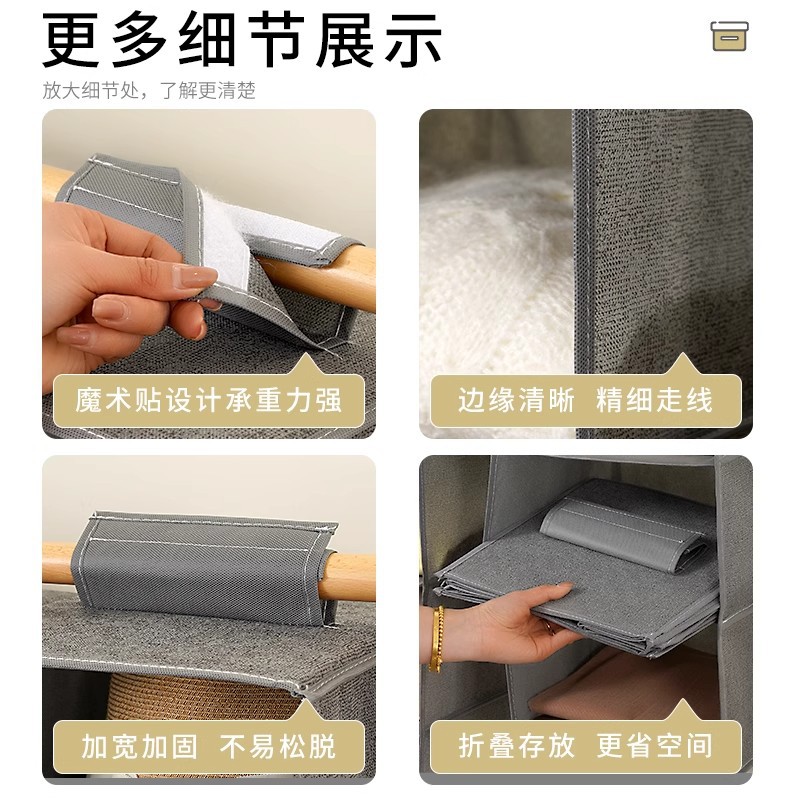 更多细节展示

放大细节处，了解更清楚

魔术贴设计承重力强

边缘清晰 精细走线

加宽加固 不易松脱

折叠存放 更省空间