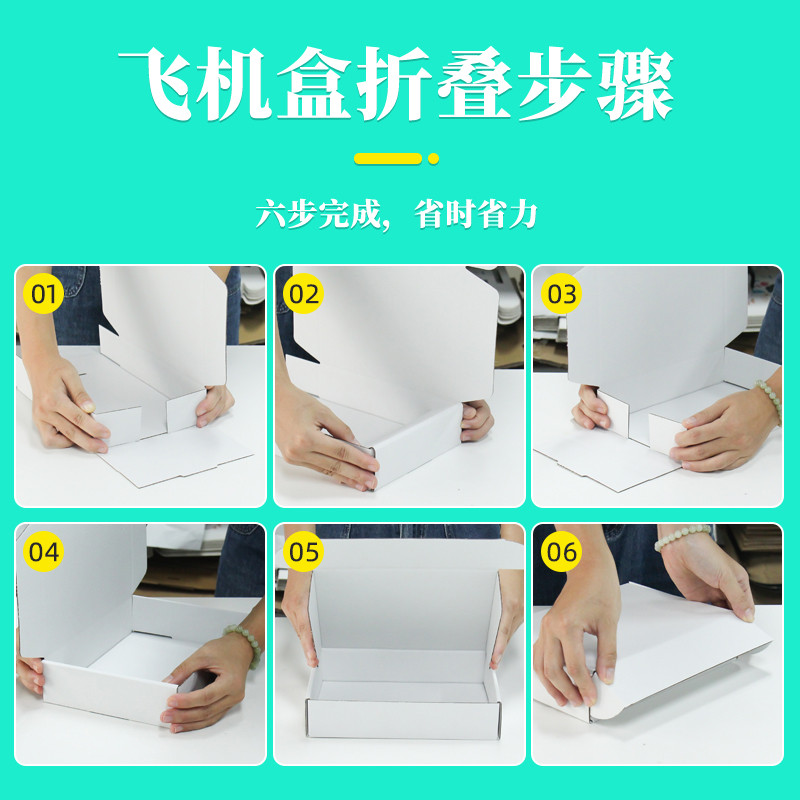 飞机盒折叠步骤

六步完成，省时省力

01

02

03

04

05

06