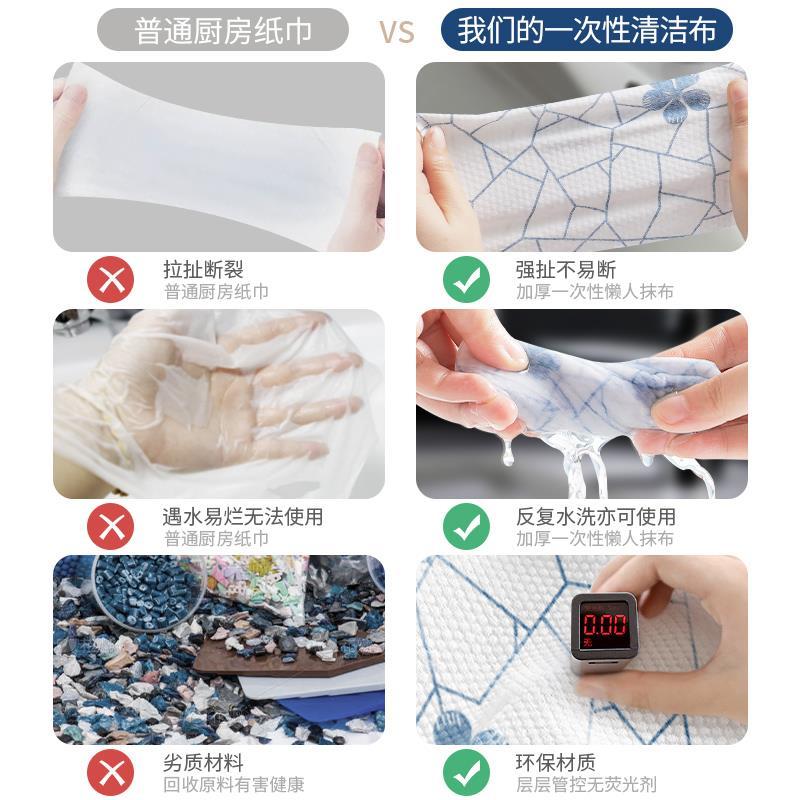 普通厨房纸巾

VS

我们的一次性清洁布

拉扯断裂
普通厨房纸巾

强扯不易断
加厚一次性懒人抹布

遇水易烂无法使用
普通厨房纸巾

反复水洗亦可使用
加厚一次性懒人抹布

0.00

劣质材料
回收原料有害健康

环保材质
层层管控无荧光剂