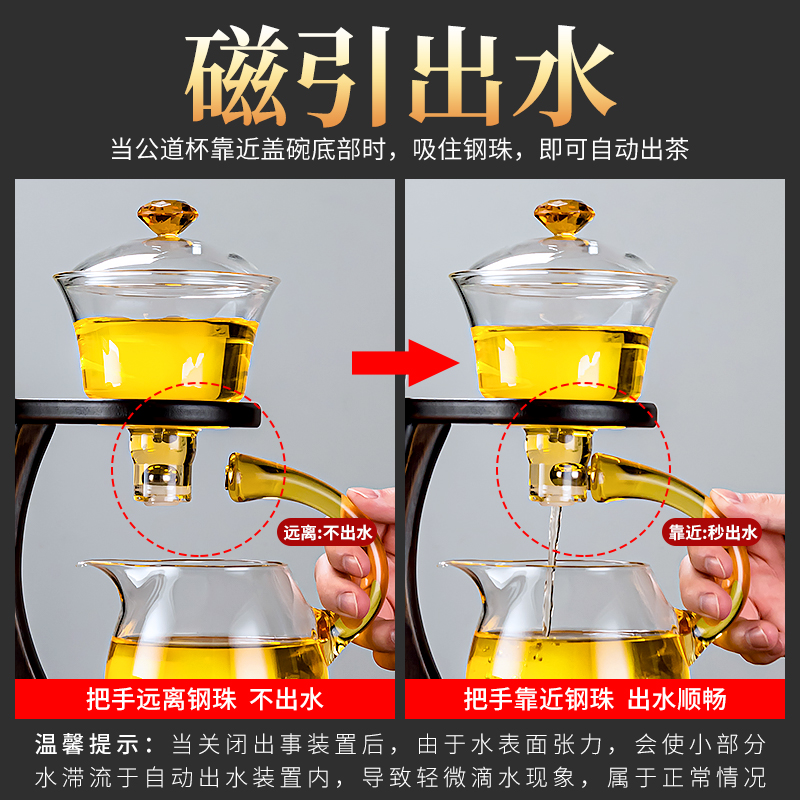 磁引出水

当公道杯靠近盖碗底部时，吸住钢珠，即可自动出茶

远离:不出水

靠近:秒出水

把手远离钢珠 不出水

把手靠近钢珠 出水顺畅

温馨提示：当关闭出事装置后，由于水表面张力，会使小部分水滞流于自动出水装置内，导致轻微滴水现象，属于正常情况