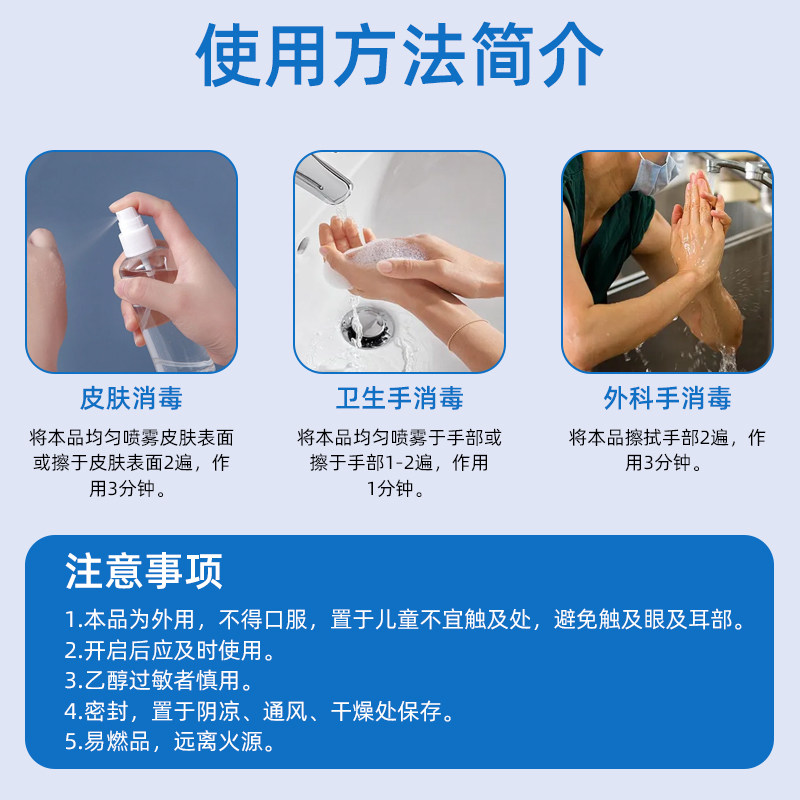 使用方法简介

皮肤消毒
将本品均匀喷雾皮肤表面或擦于皮肤表面2遍，作用3分钟。

卫生手消毒
将本品均匀喷雾于手部或擦于手部1-2遍，作用1分钟。

外科手消毒
将本品擦拭手部2遍，作用3分钟。

注意事项
1.本品为外用，不得口服，置于儿童不宜触及处，避免触及眼及耳部。
2.开启后应及时使用。
3.乙醇过敏者慎用。
4.密封，置于阴凉、通风、干燥处保存。
5.易燃品，远离火源。