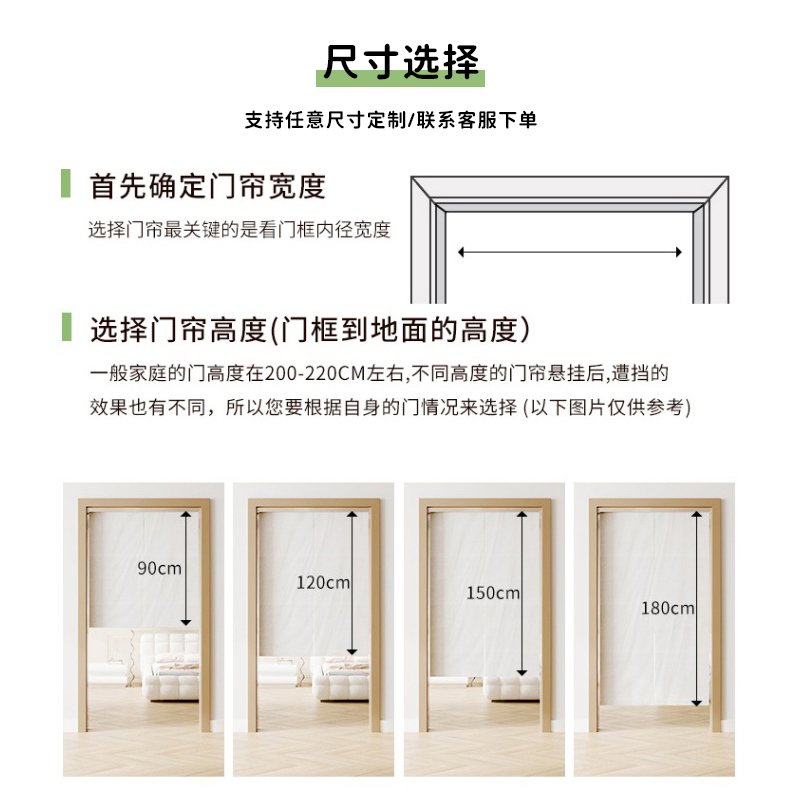 尺寸选择

支持任意尺寸定制/联系客服下单

首先确定门帘宽度

选择门帘最关键的是看门框内径宽度

选择门帘高度(门框到地面的高度)

一般家庭的门高度在200-220CM左右,不同高度的门帘悬挂后,遭挡的效果也有不同，所以您要根据自身的门情况来选择 (以下图片仅供参考)

90cm

120cm

150cm

180cm