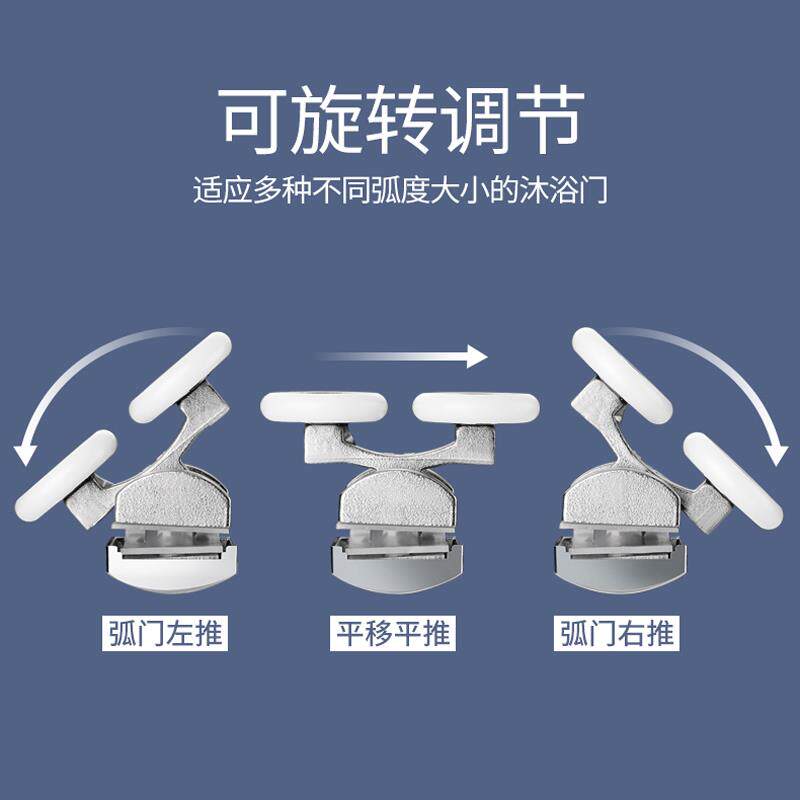 可旋转调节
适应多种不同弧度大小的沐浴门

弧门左推

平移平推

弧门右推