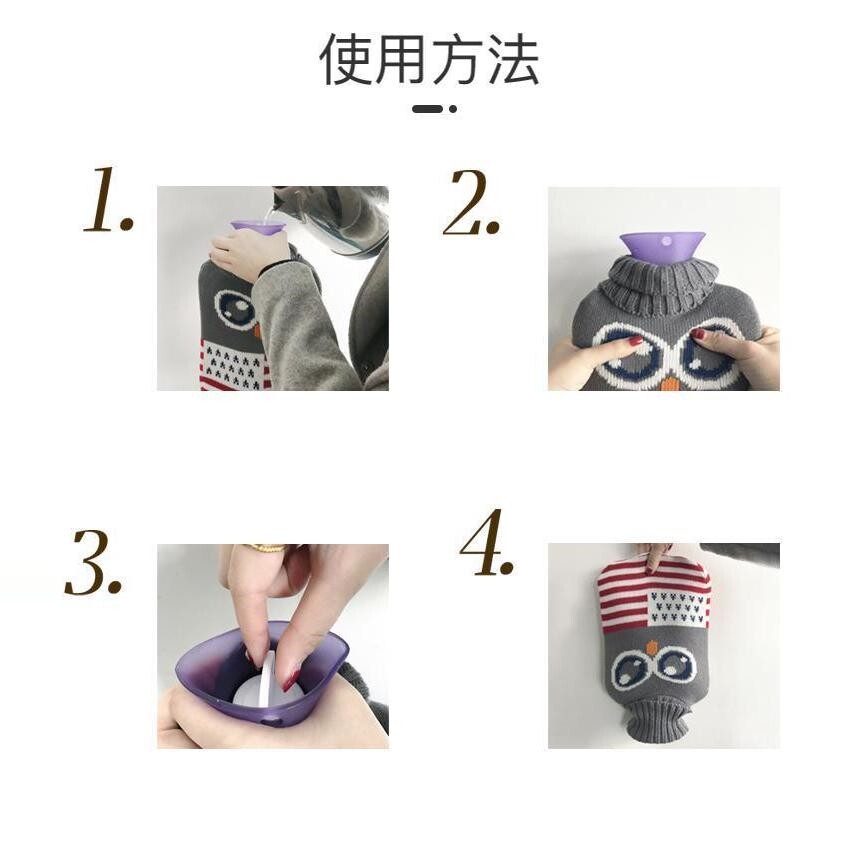 使用方法

1.

2.

3.

4.